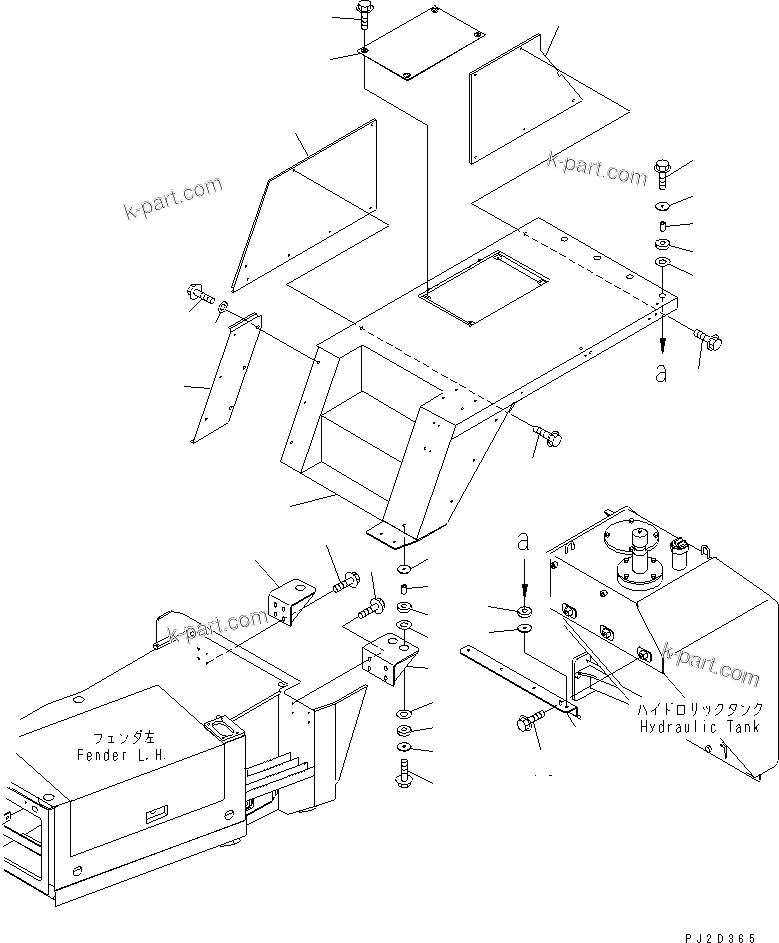 k-part.com

k-part.com

a

a

k-part.com

k-part.com

ハイドロリックタンク
Hydraulic Tank

フェンダ左
Fender L.H.

PJ2D365