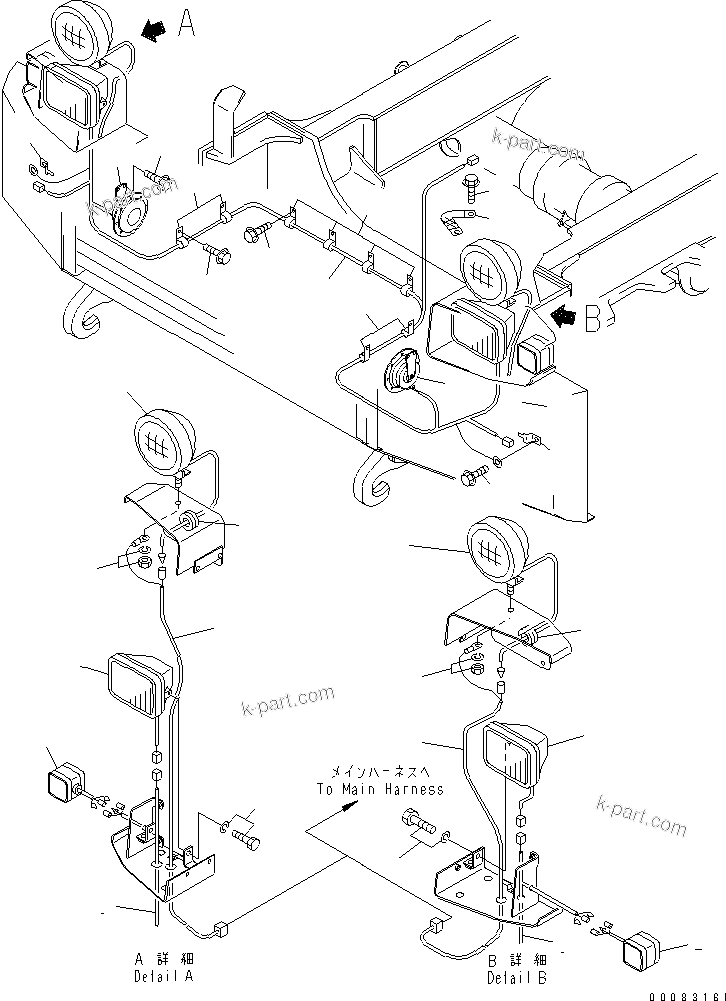 A

k-part.com

k-part.com

B

k-part.com

メインハーネスへ
To Main Harness

k-part.com

A 詳 細
Detail A

B 詳 細
Detail B

00083161