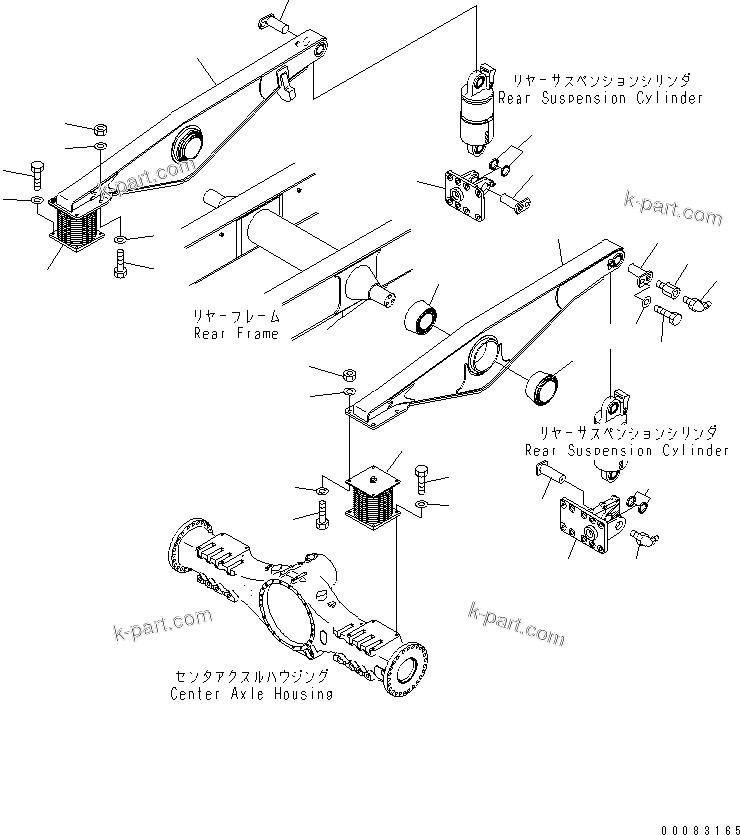 リヤーサスペンションシリンダ
Rear Suspension Cylinder

k-part.com

k-part.com

リヤーフレーム
Rear Frame

リヤーサスペンションシリンダ
Rear Suspension Cylinder

k-part.com

k-part.com

センタアクスルハウジング
Center Axle Housing

00083165