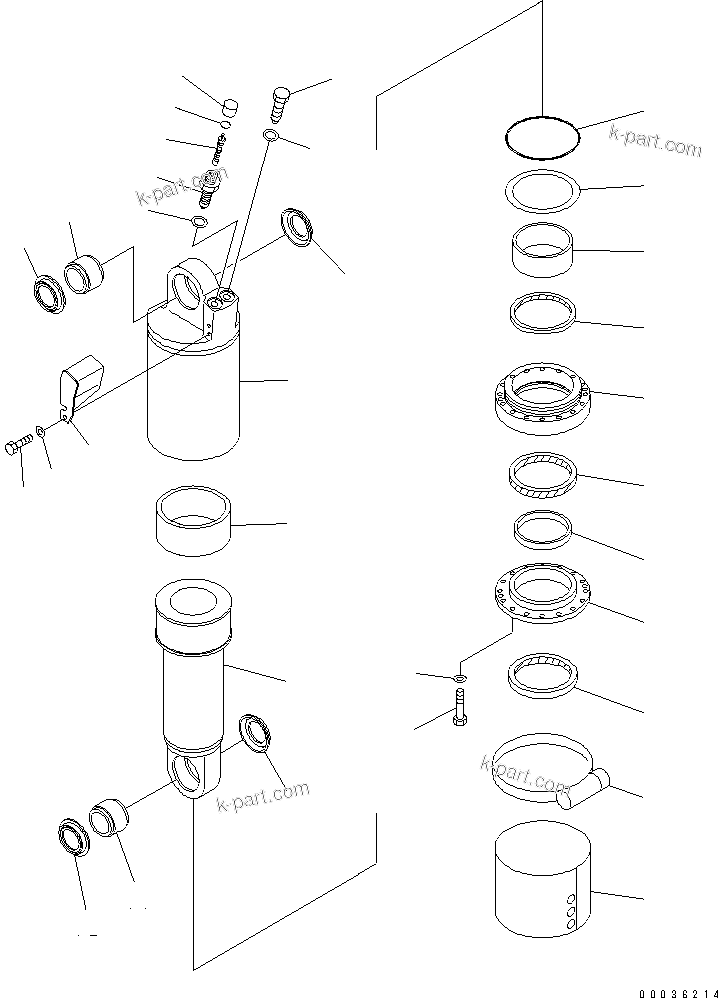 k-part.com
k-part.com
k-part.com
k-part.com
00036214