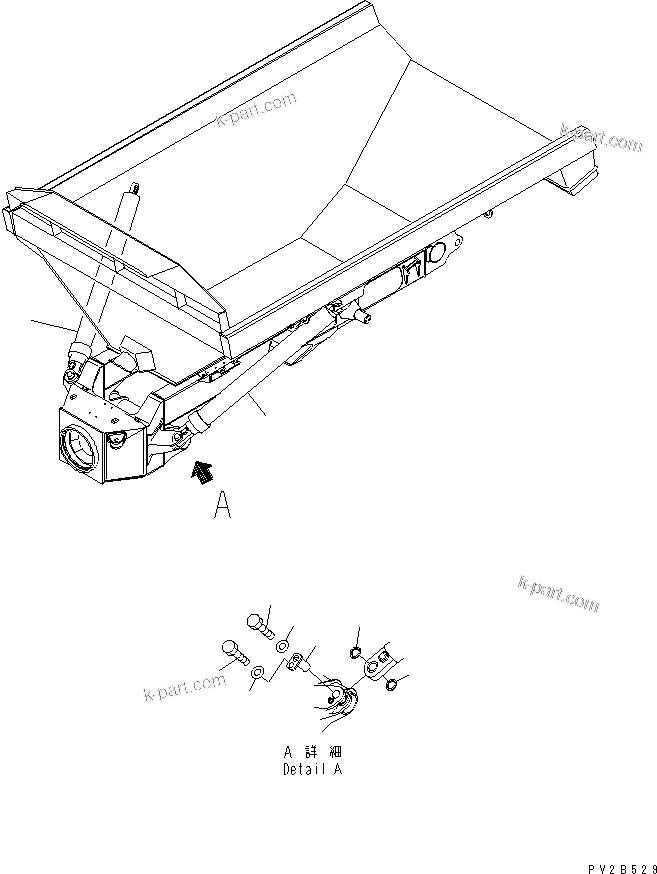 k-part.com

k-part.com

A

k-part.com

k-part.com

A 詳 細
Detail A

PV2B529