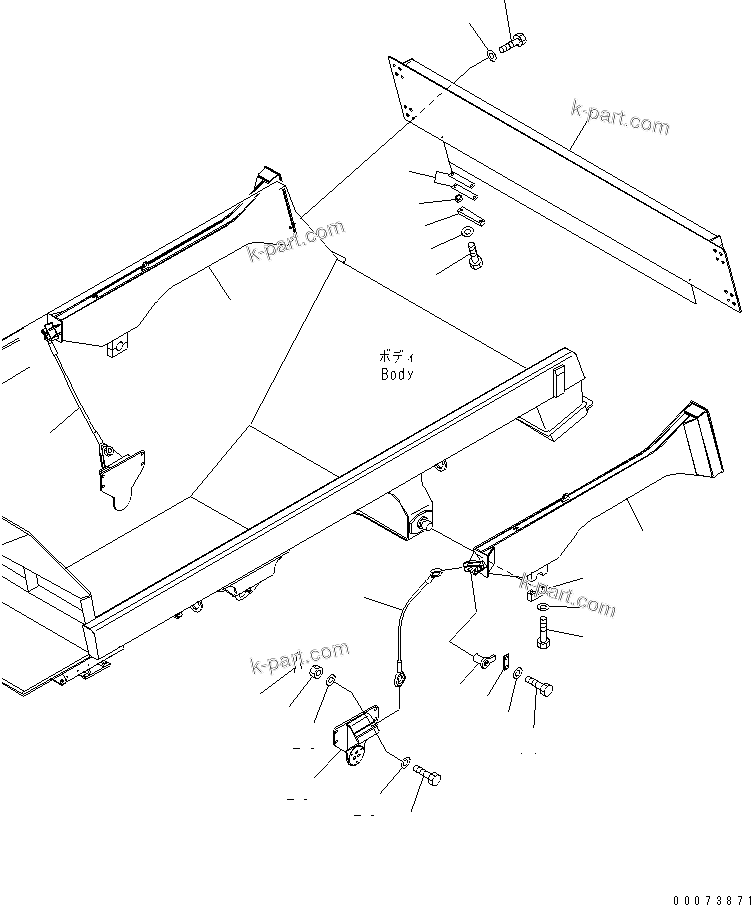 k-part.com

k-part.com

ボディ
Body

k-part.com

k-part.com

00073871