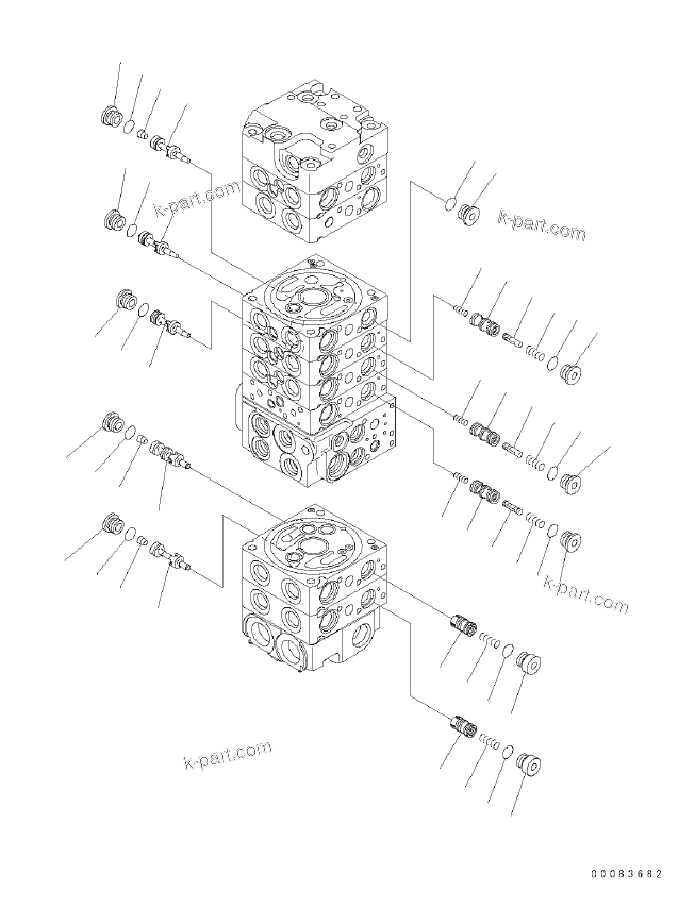 k-part.com

k-part.com

k-part.com

k-part.com

00083682