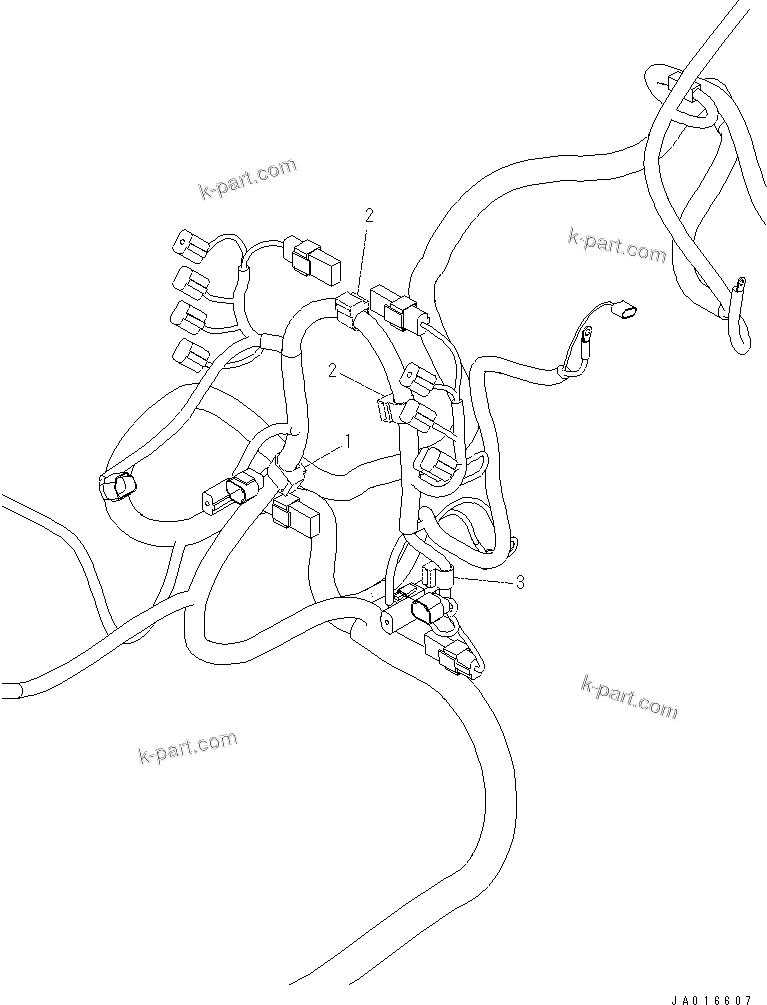 k-part.com
2
k-part.com
2
1
3
k-part.com
k-part.com
JA016607