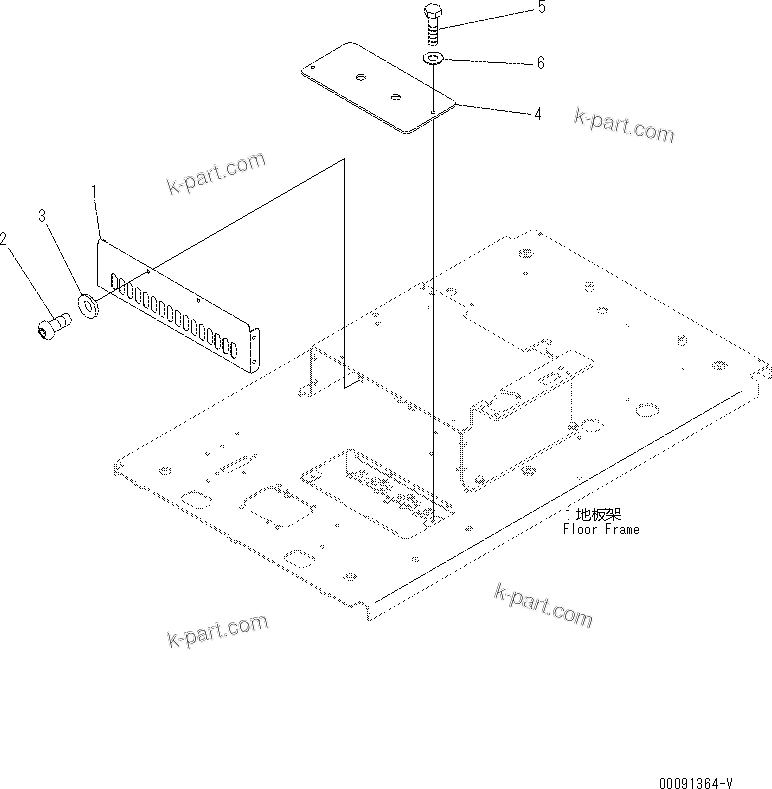 5
6
4
k-part.com
k-part.com
1
3
2
地板架
Floor Frame
k-part.com
k-part.com
00091364-V