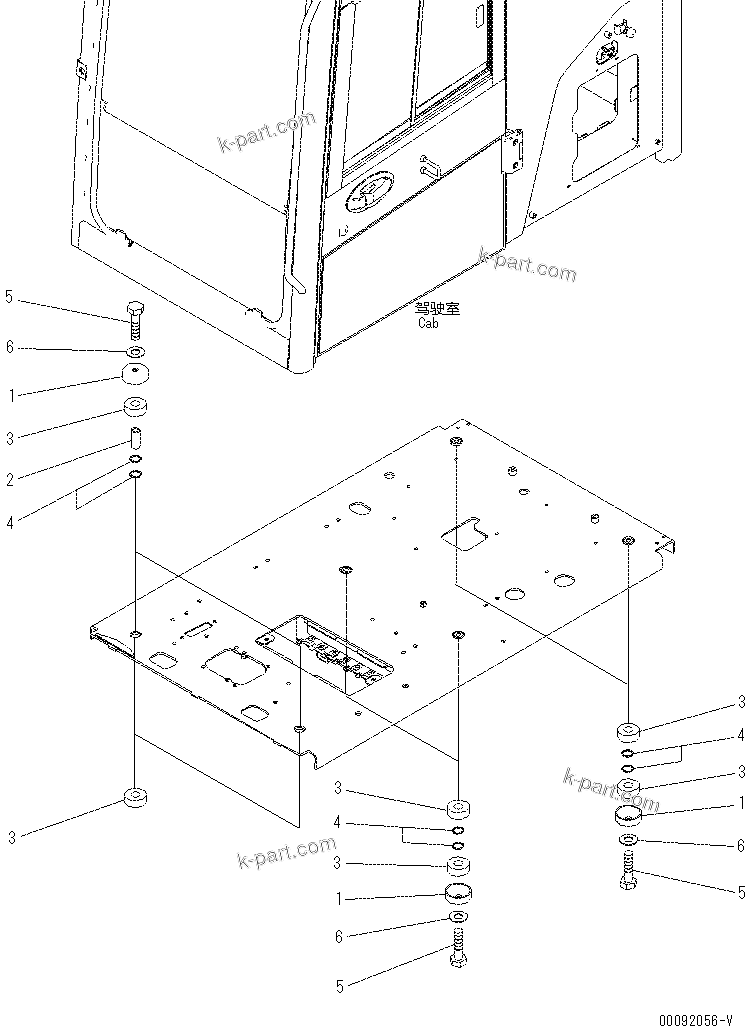 k-part.com
k-part.com
驾驶室
Cab
5
6
1
3
2
4
3
3
4
3
1
6
5
3
4
3
1
6
5
k-part.com
k-part.com
00092056-V