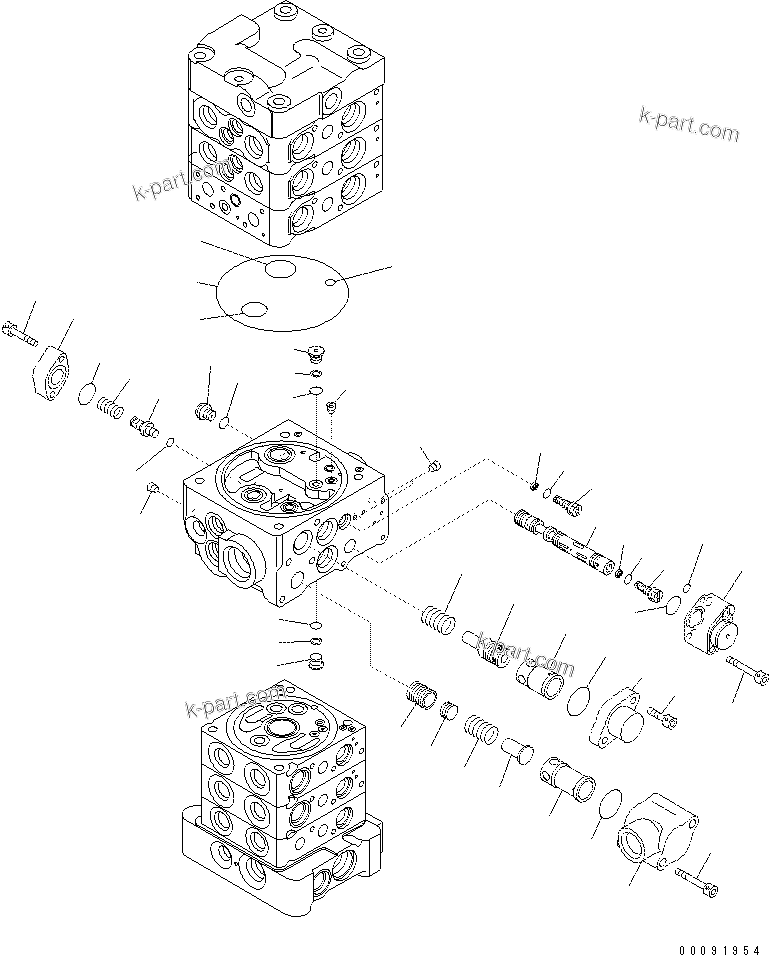 k-part.com

k-part.com

k-part.com

k-part.com

00091954