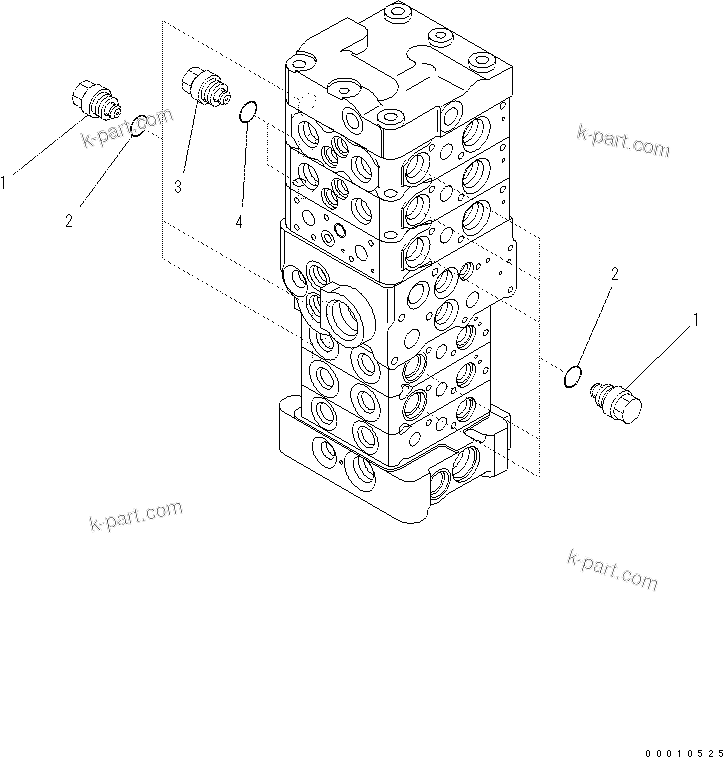 k-part.com
k-part.com
1
2
3
4
2
1
k-part.com
k-part.com
00010525