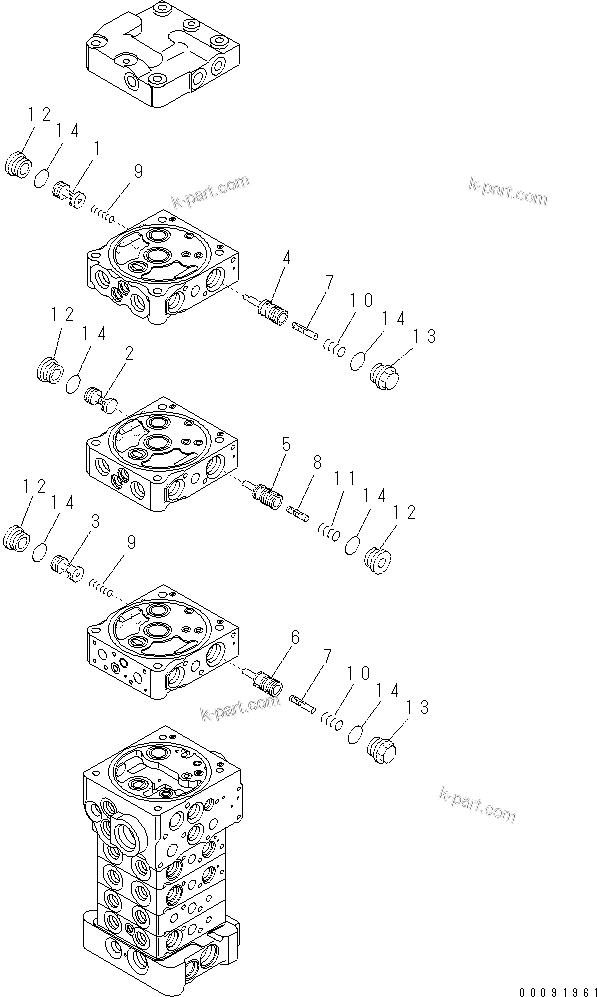 12
14
1
9
k-part.com
k-part.com
4
7
10
14
13
12
14
2
5
8
11
14
12
12
14
3
9
6
7
10
14
13
k-part.com
k-part.com
00091961