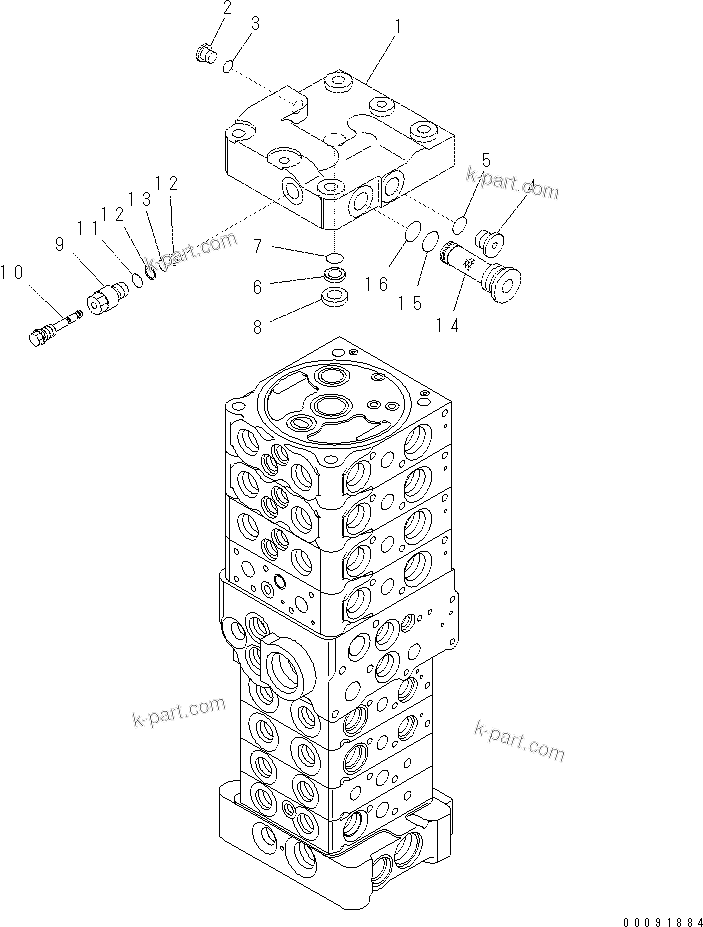 2
3
1
5
k-part.com
4
12
13
12
11
9
k-part.com
10
7
6
8
16
15
14
k-part.com
k-part.com
00091884