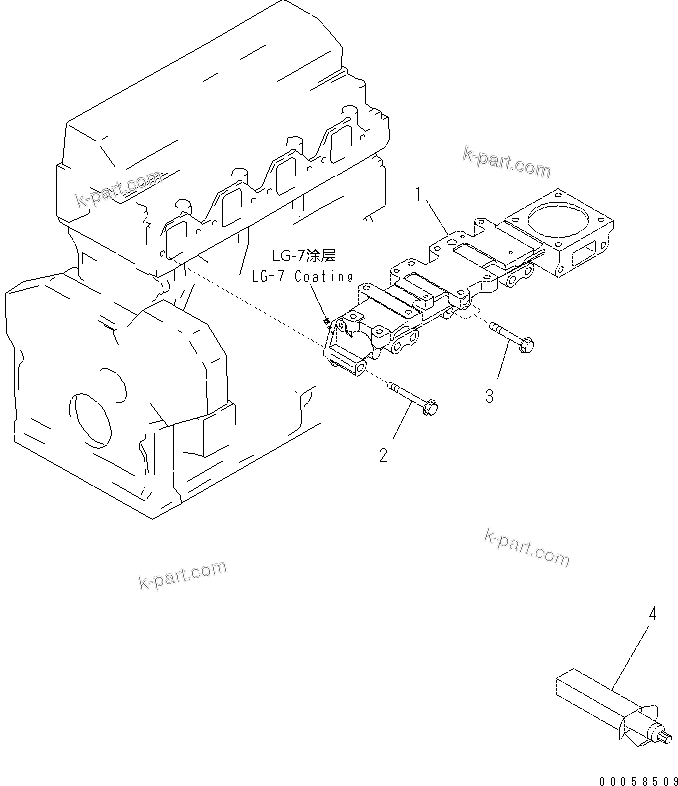 k-part.com

k-part.com

1

LG-7涂层
LG-7 Coating

3

2

k-part.com

k-part.com

4

00058509