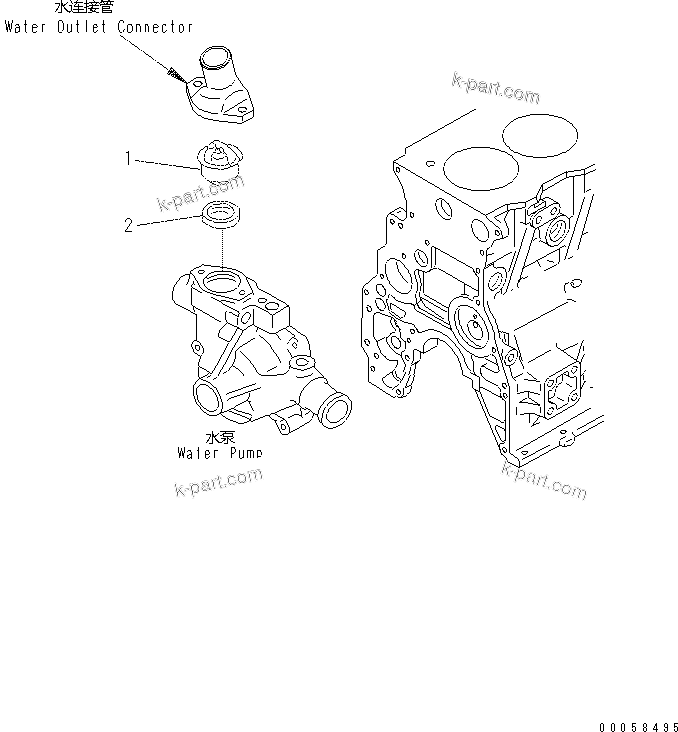 水连接管
Water Outlet Connector

k-part.com

1

k-part.com

2

水泵
Water Pump

k-part.com

k-part.com

00058495