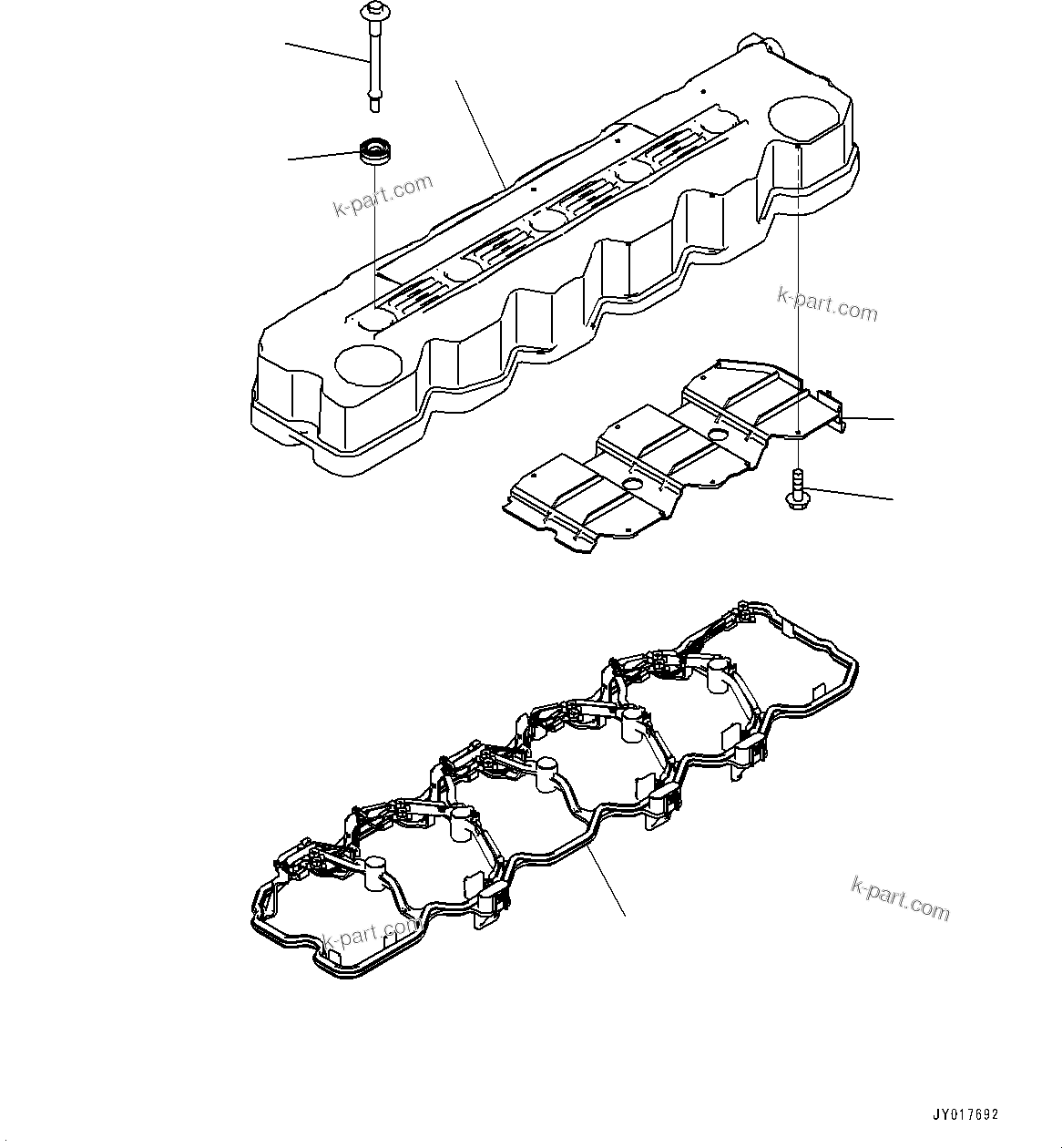 k-part.com

k-part.com

k-part.com

k-part.com

JY017692