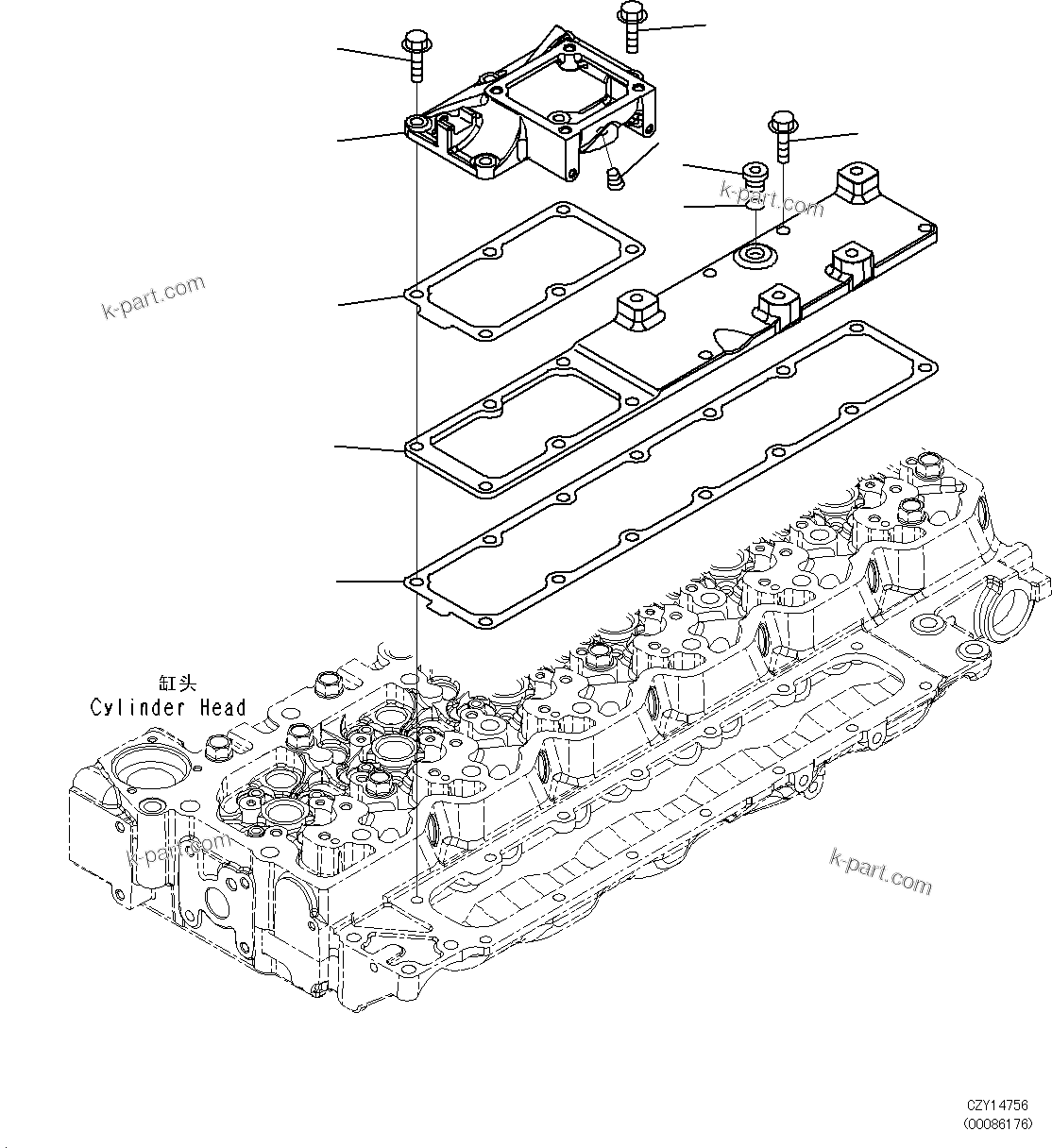 k-part.com

k-part.com

缸头
Cylinder Head

k-part.com

k-part.com

CZY14756
(00086176)