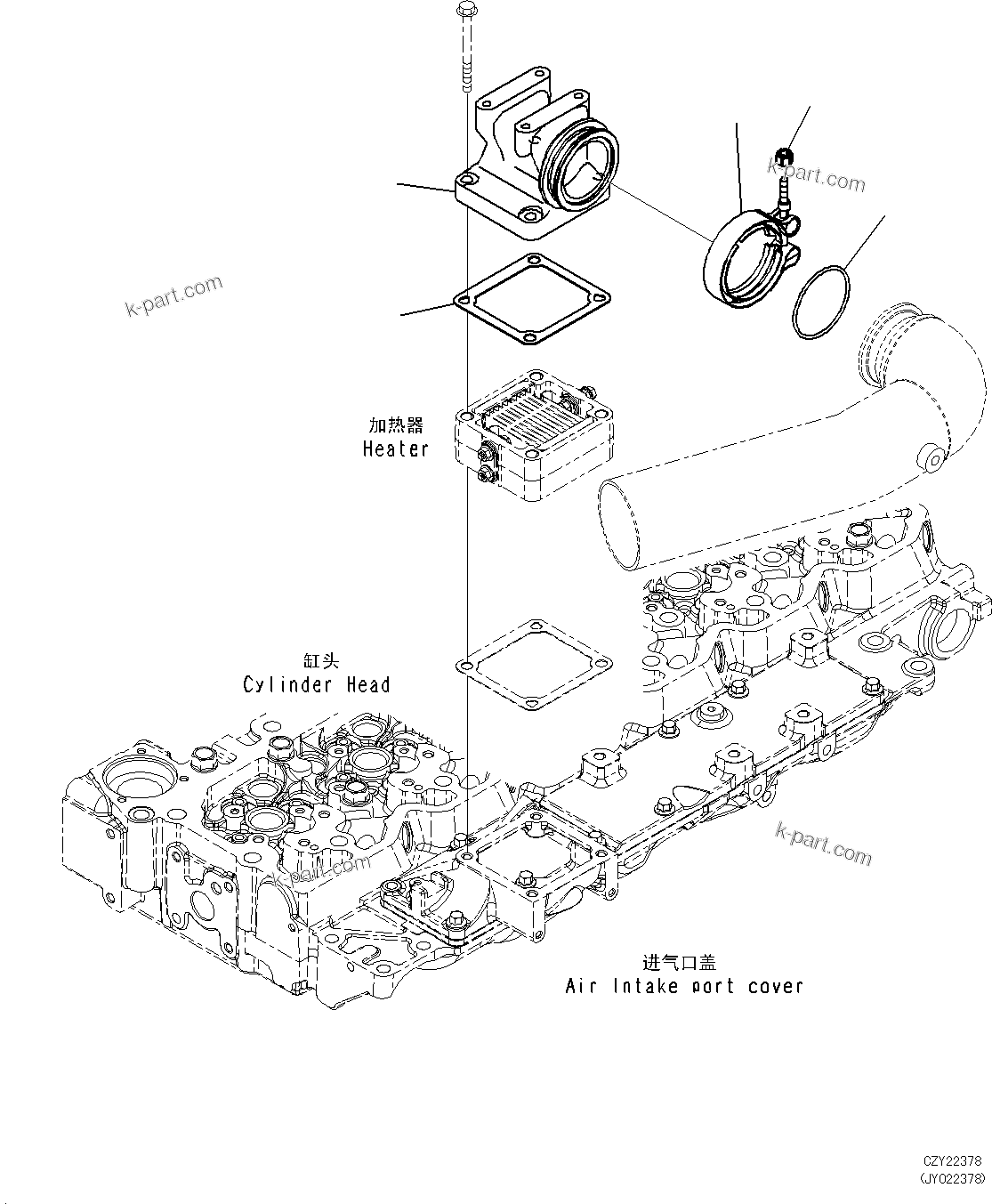 k-part.com

k-part.com

加热器
Heater

缸头
Cylinder Head

k-part.com

k-part.com

进气口盖
Air Intake port cover

CZY22378
(JY022378)