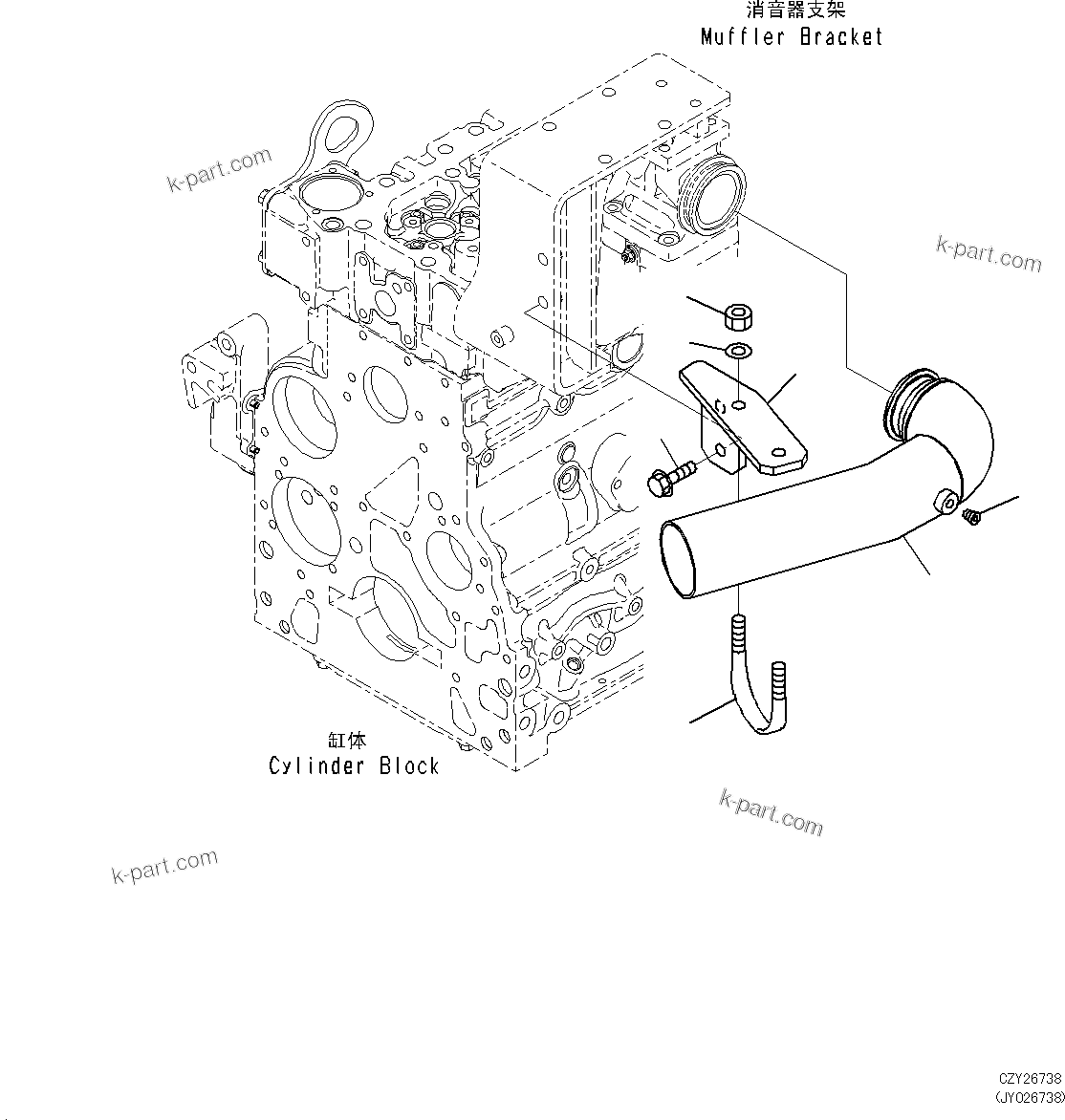 消音器支架
Muffler Bracket

k-part.com

k-part.com

缸体
Cylinder Block

k-part.com

k-part.com

CZY26738
(JY026738)