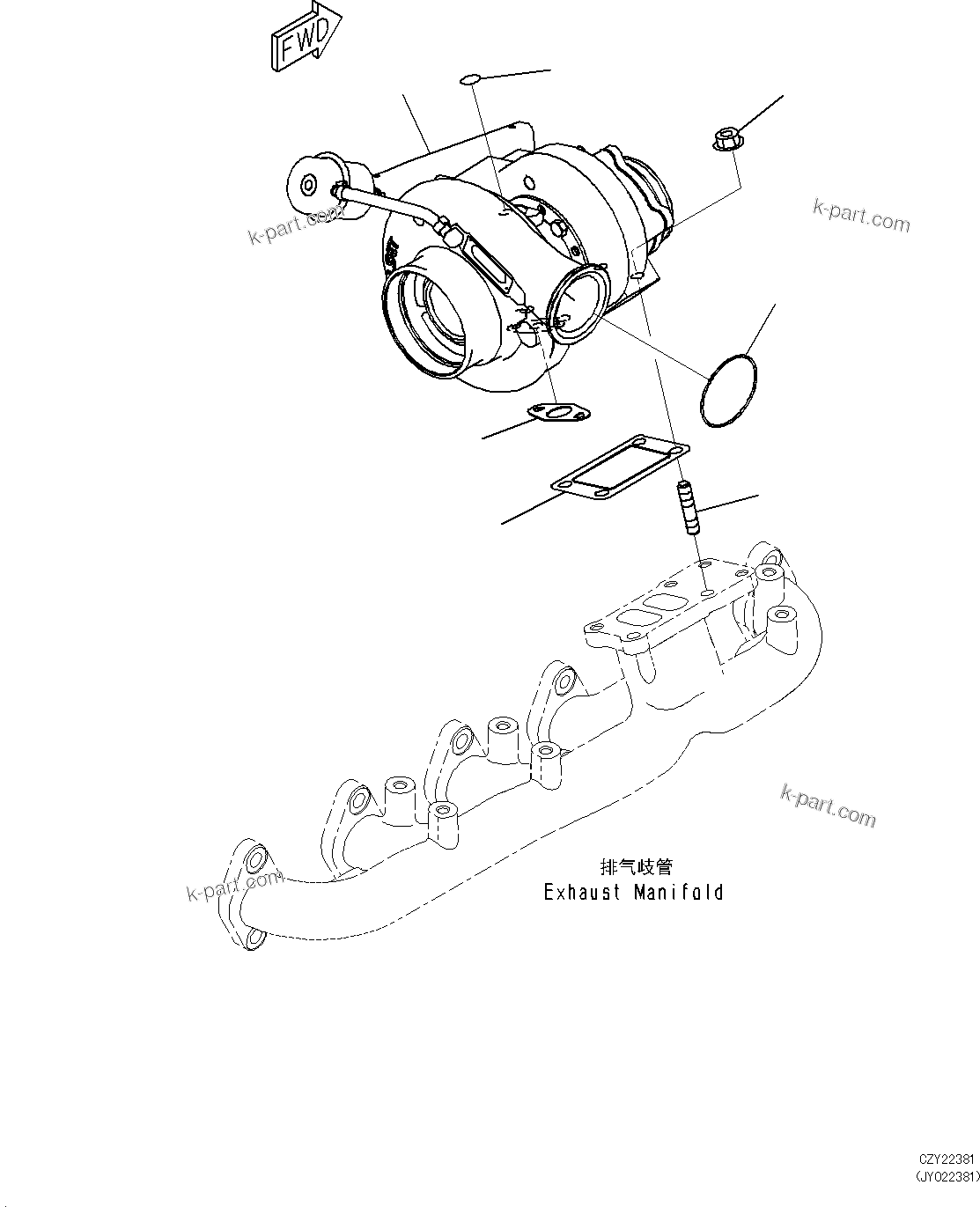 FWD

k-part.com

k-part.com

k-part.com

k-part.com

排气歧管
Exhaust Manifold

CZY22381
(JY022381)