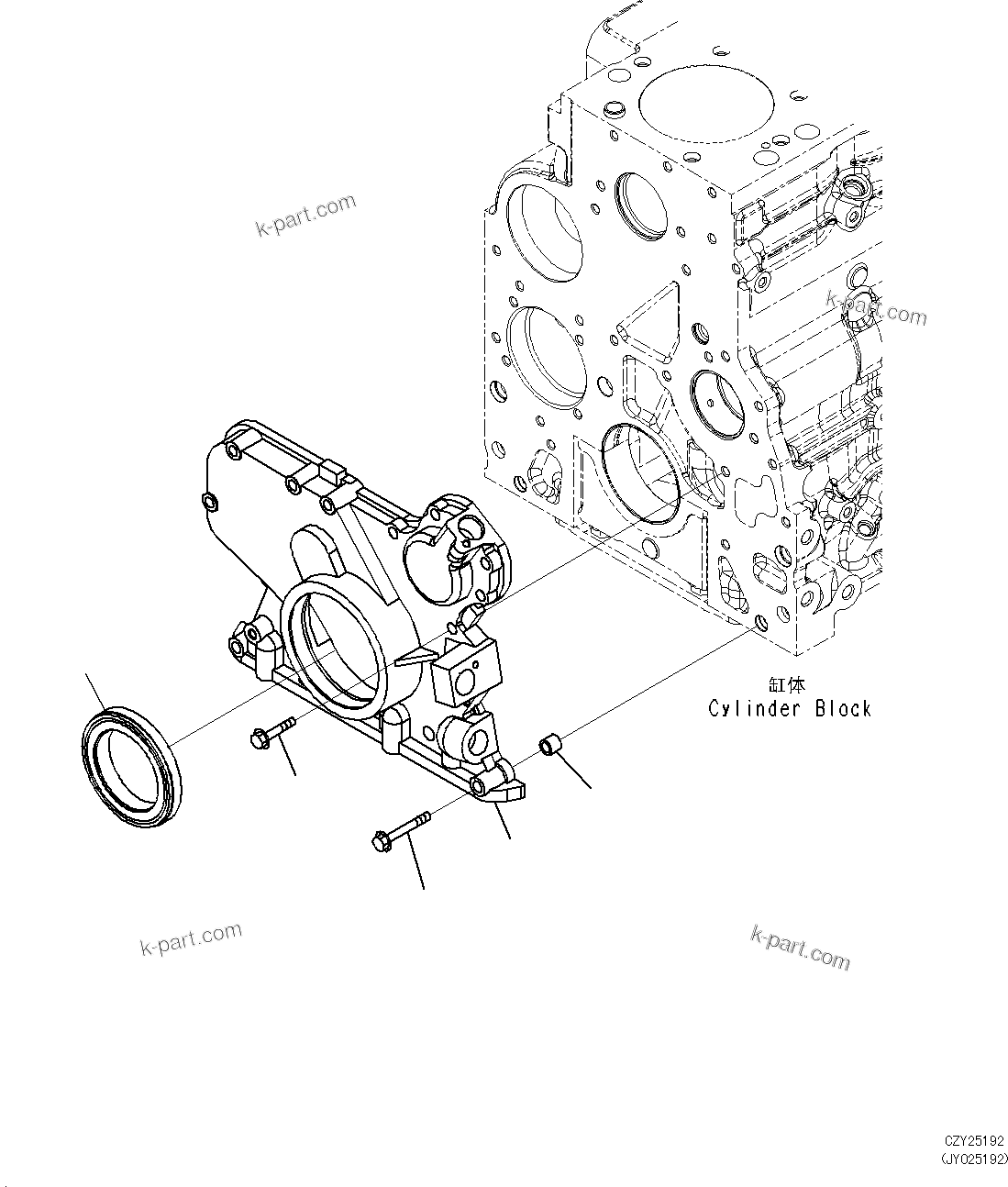 k-part.com

k-part.com

缸体
Cylinder Block

k-part.com

k-part.com

CZY25192
(JY025192)