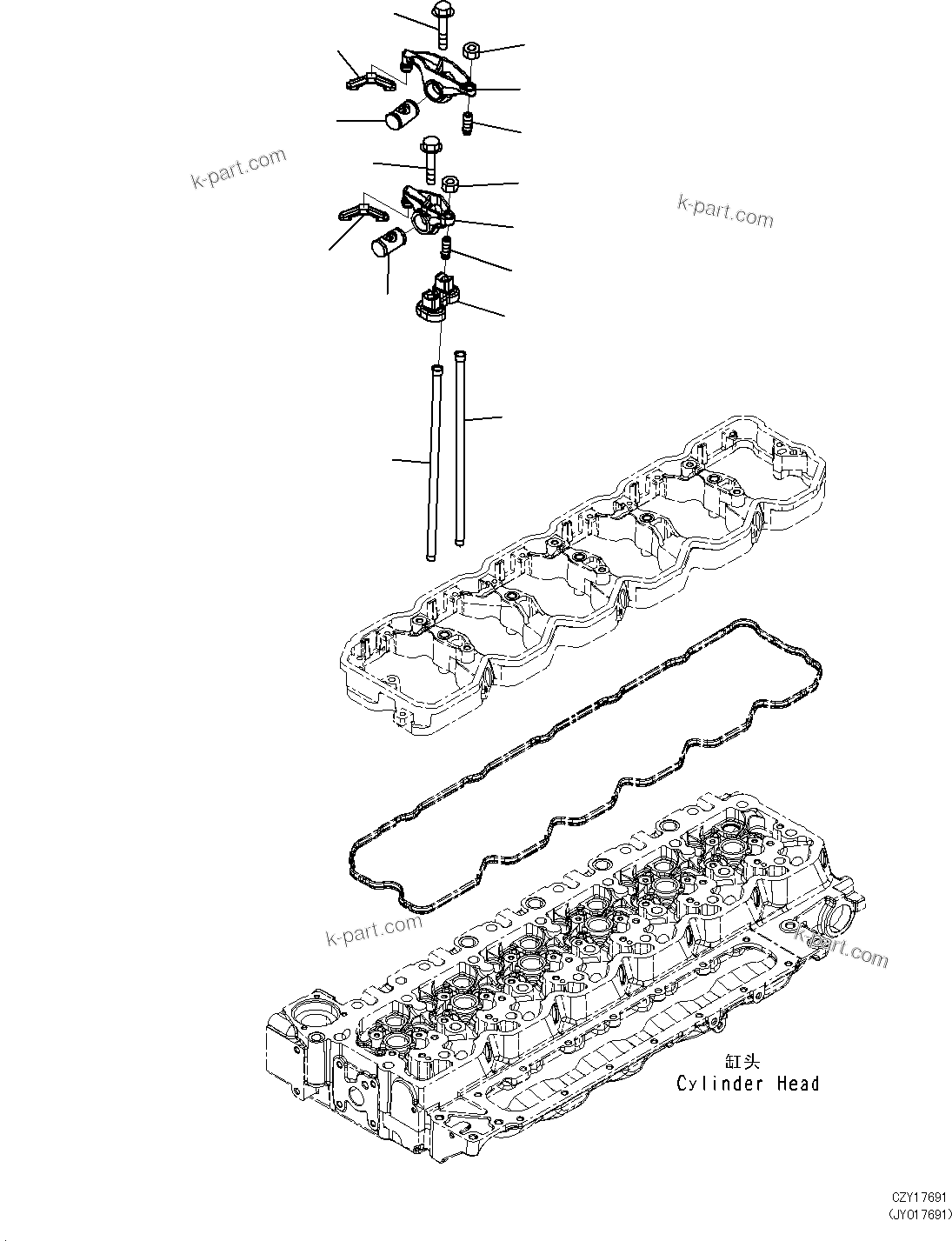 k-part.com

k-part.com

k-part.com

k-part.com

缸头
Cylinder Head

CZY17691
(JY017691)