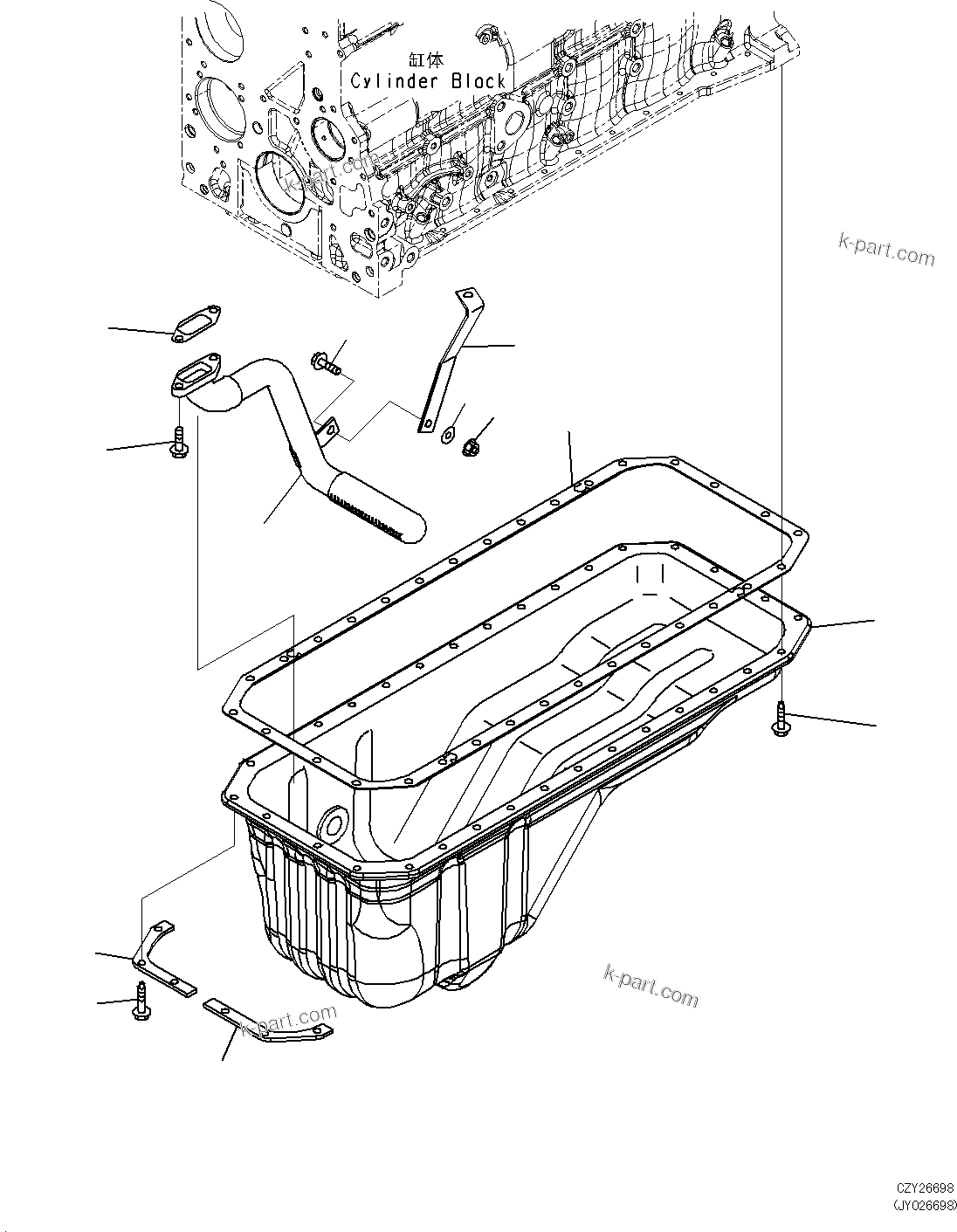 缸体
Cylinder Block

k-part.com

k-part.com

k-part.com

k-part.com

CZY26698
(JY026698)