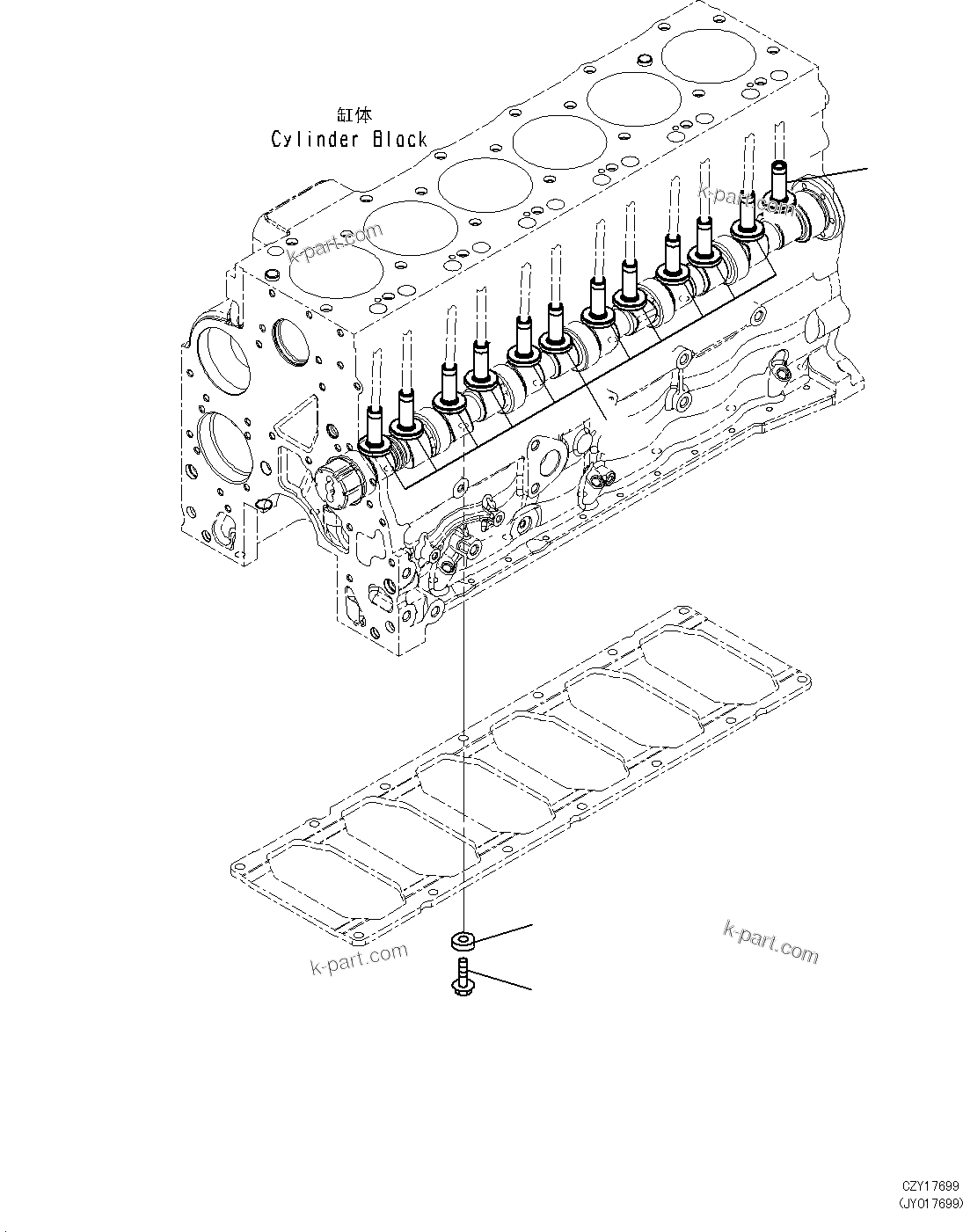 缸体
Cylinder Block

k-part.com
k-part.com
k-part.com
k-part.com

CZY17699
(JY017699)