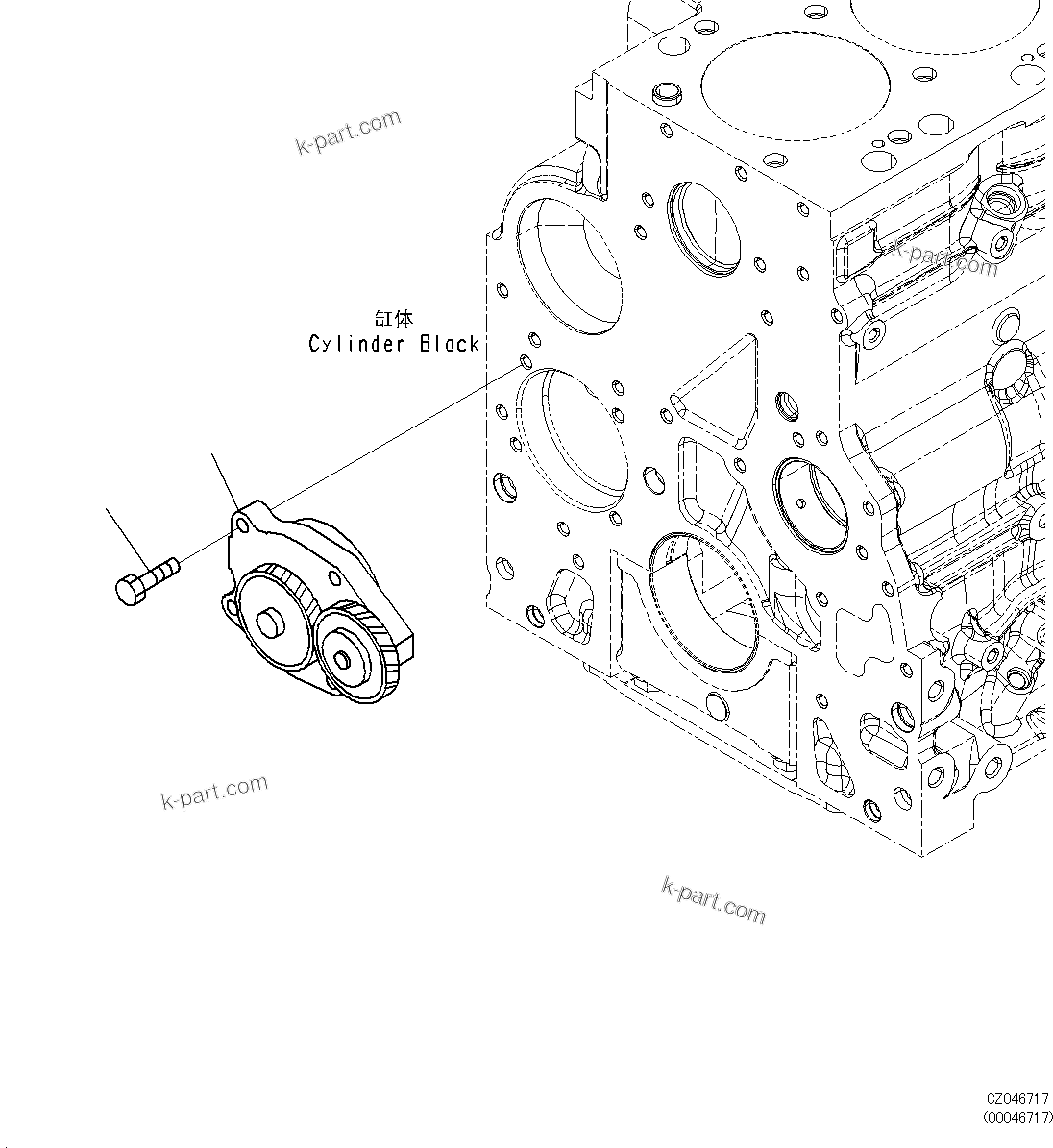 k-part.com

k-part.com

缸体
Cylinder Block

k-part.com

k-part.com

CZ046717
(00046717)