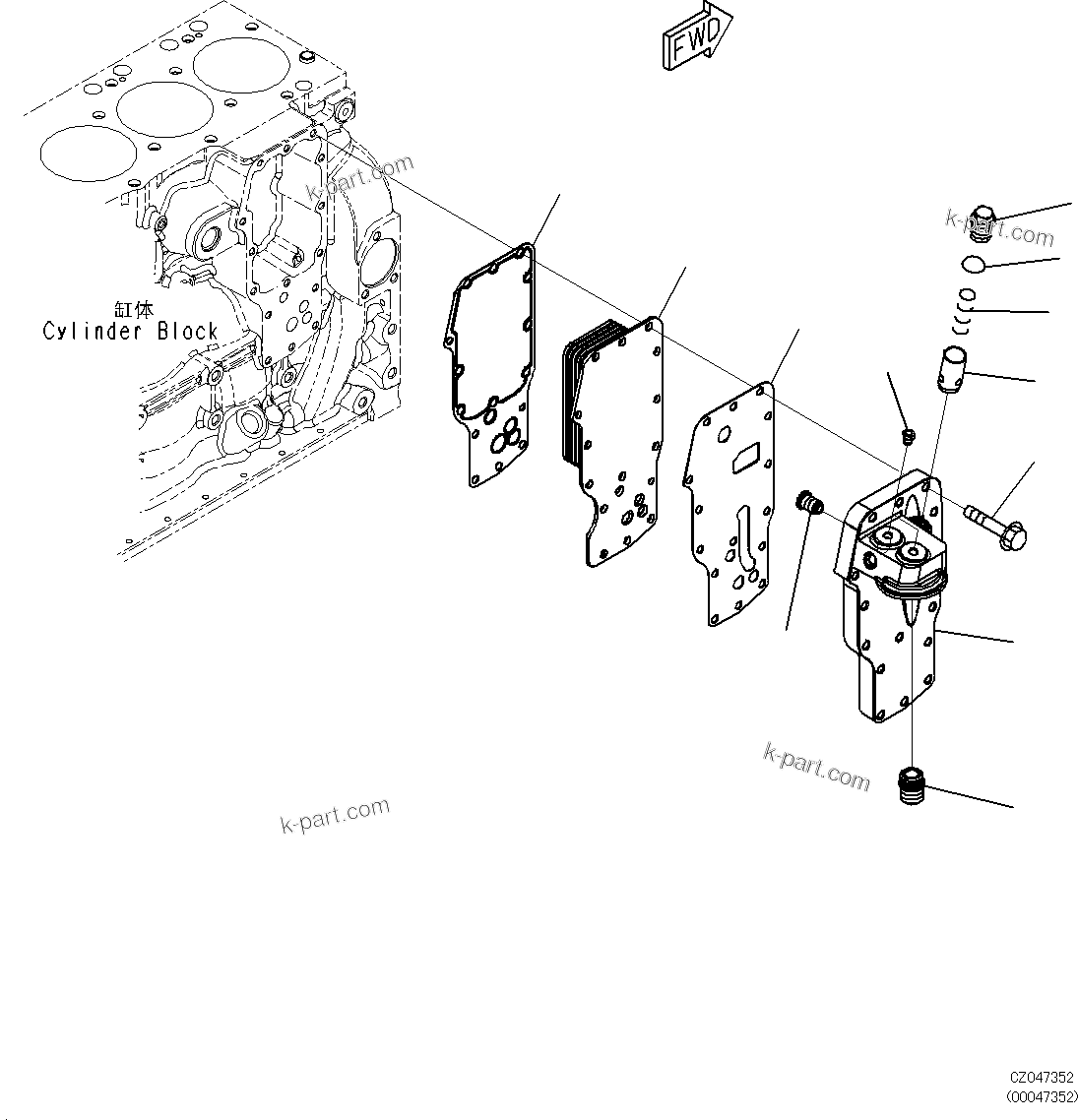 FWD

k-part.com

k-part.com

缸体
Cylinder Block

k-part.com

k-part.com

CZ047352
(00047352)