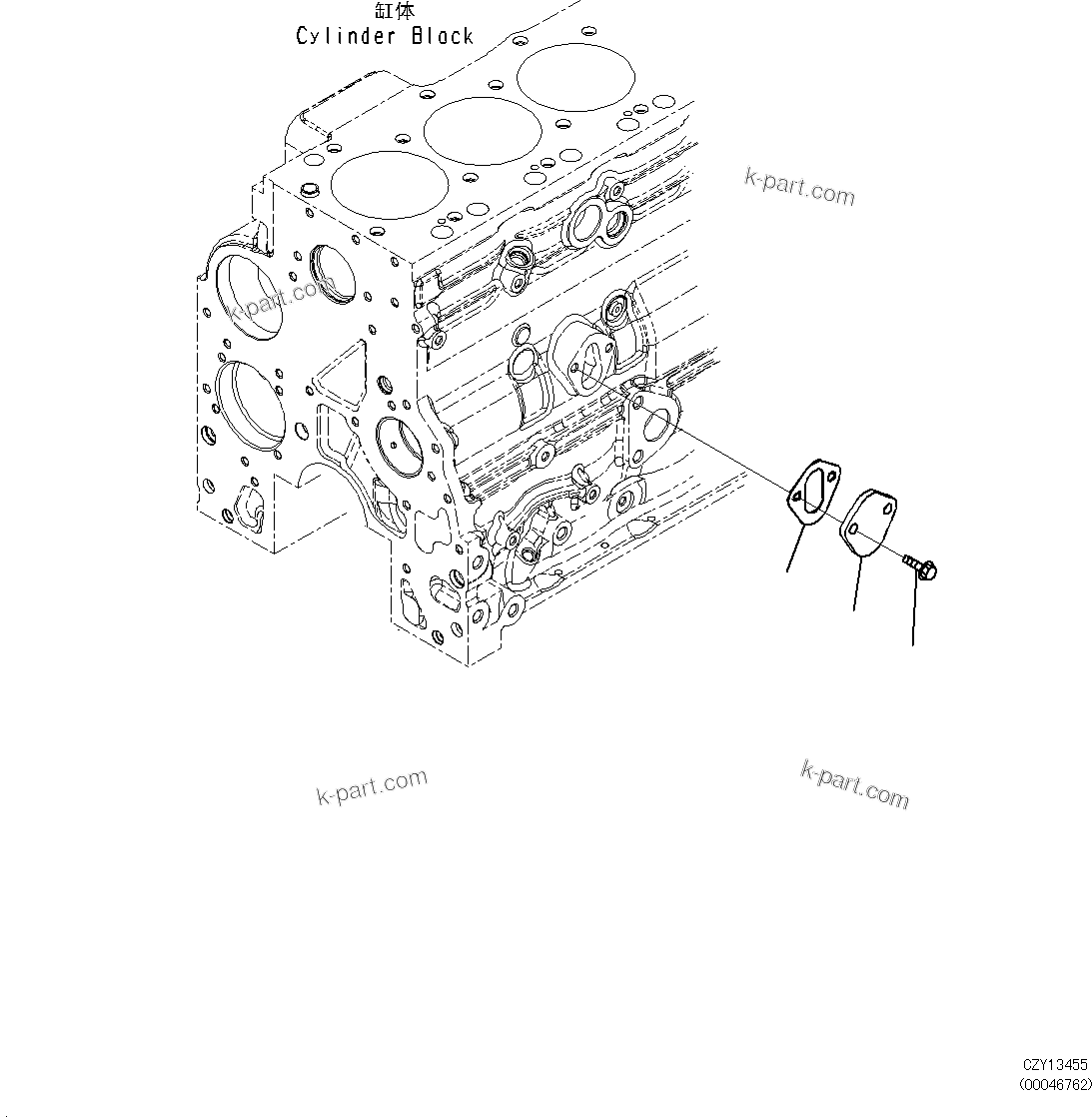 缸体
Cylinder Block

k-part.com

k-part.com

k-part.com

k-part.com

CZY13455
(00046762)