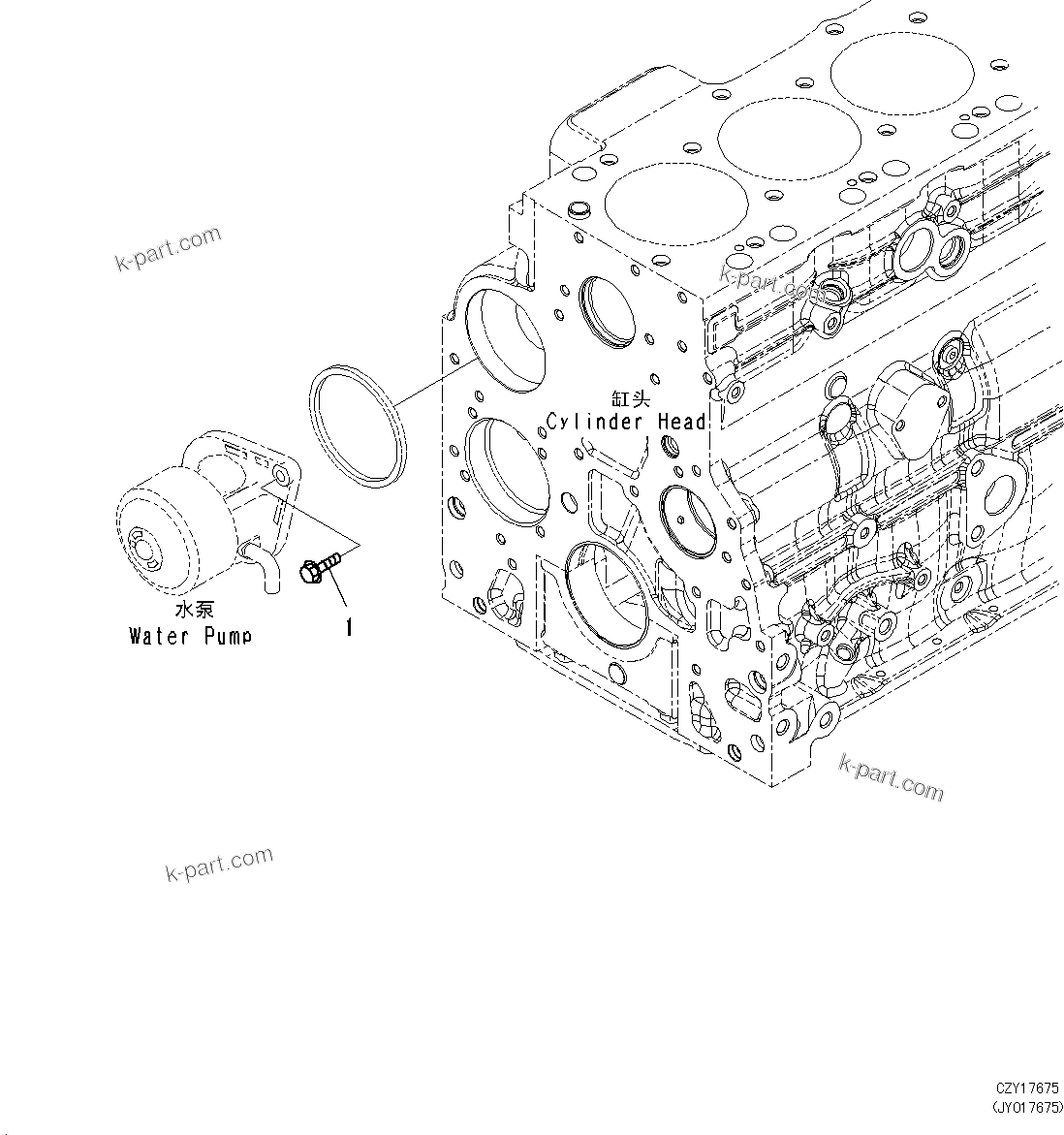 k-part.com

k-part.com

缸头
Cylinder Head

水泵
Water Pump

1

k-part.com

k-part.com

CZY17675
(JY017675)