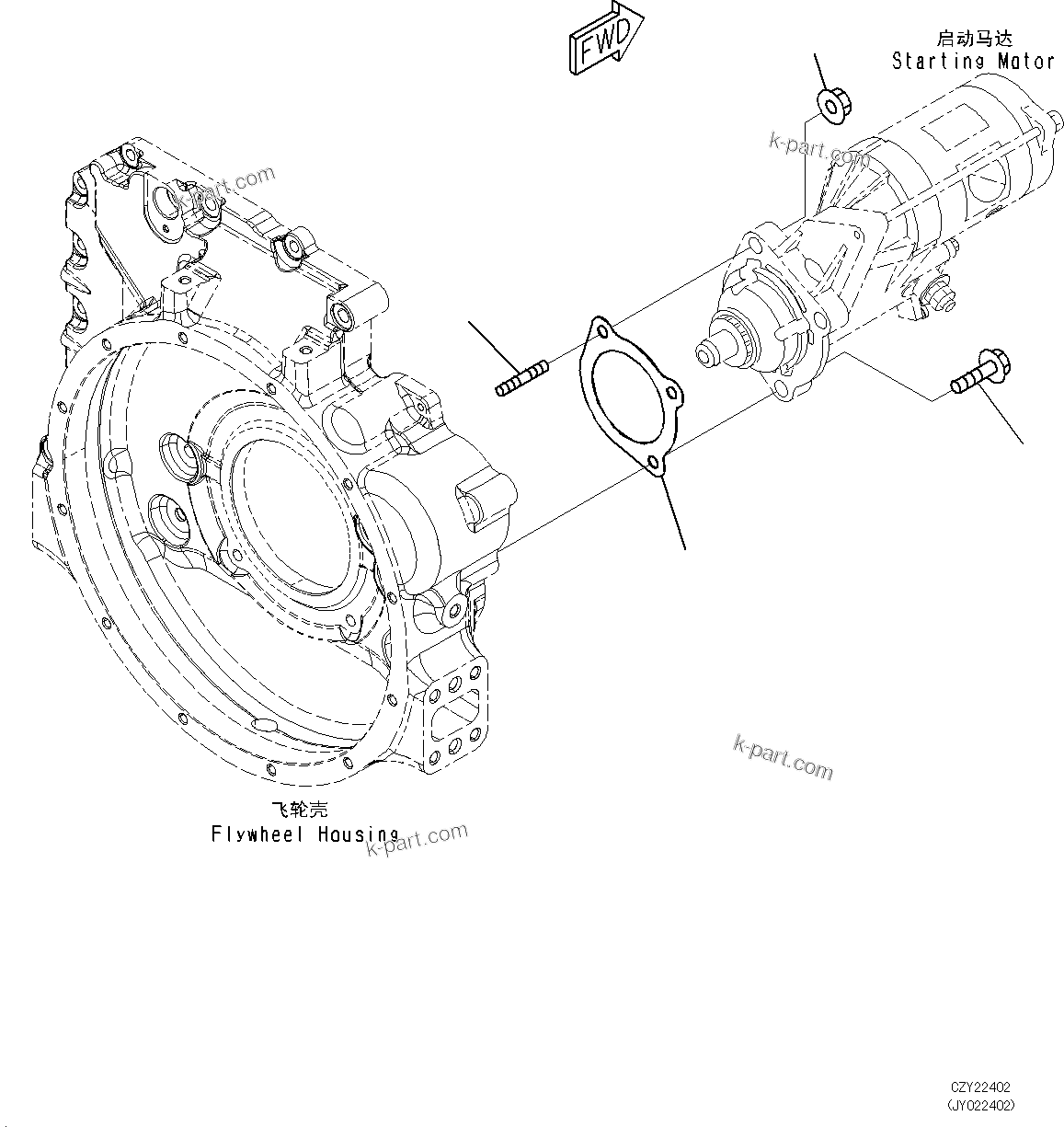 FWD

启动马达
Starting Motor

k-part.com

k-part.com

k-part.com

飞轮壳
Flywheel Housing

k-part.com

CZY22402
(JY022402)