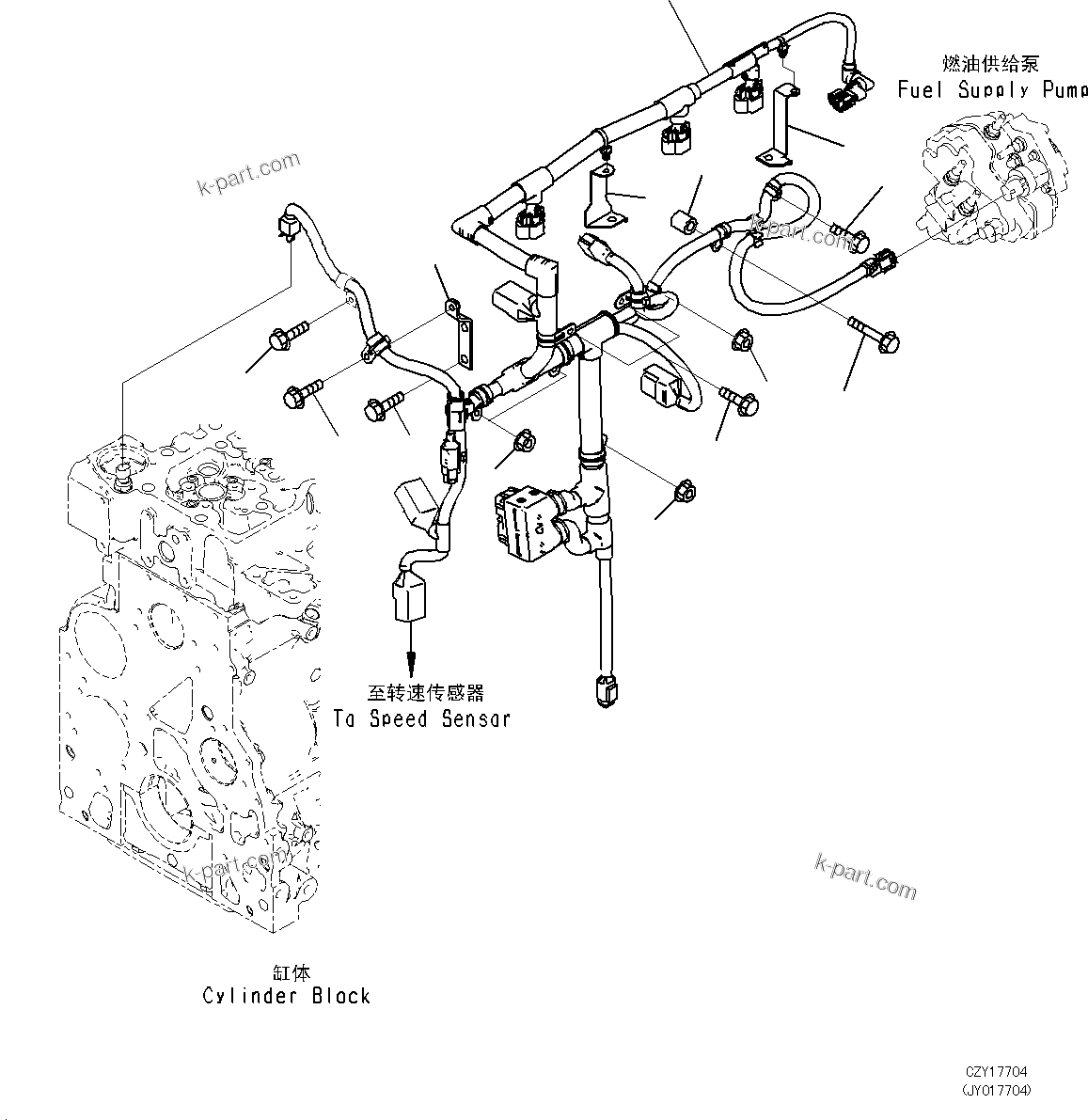 燃油供给泵
Fuel Supply Pump

k-part.com

k-part.com

至转速传感器
To Speed Sensor

k-part.com

k-part.com

缸体
Cylinder Block

CZY17704
(JY017704)