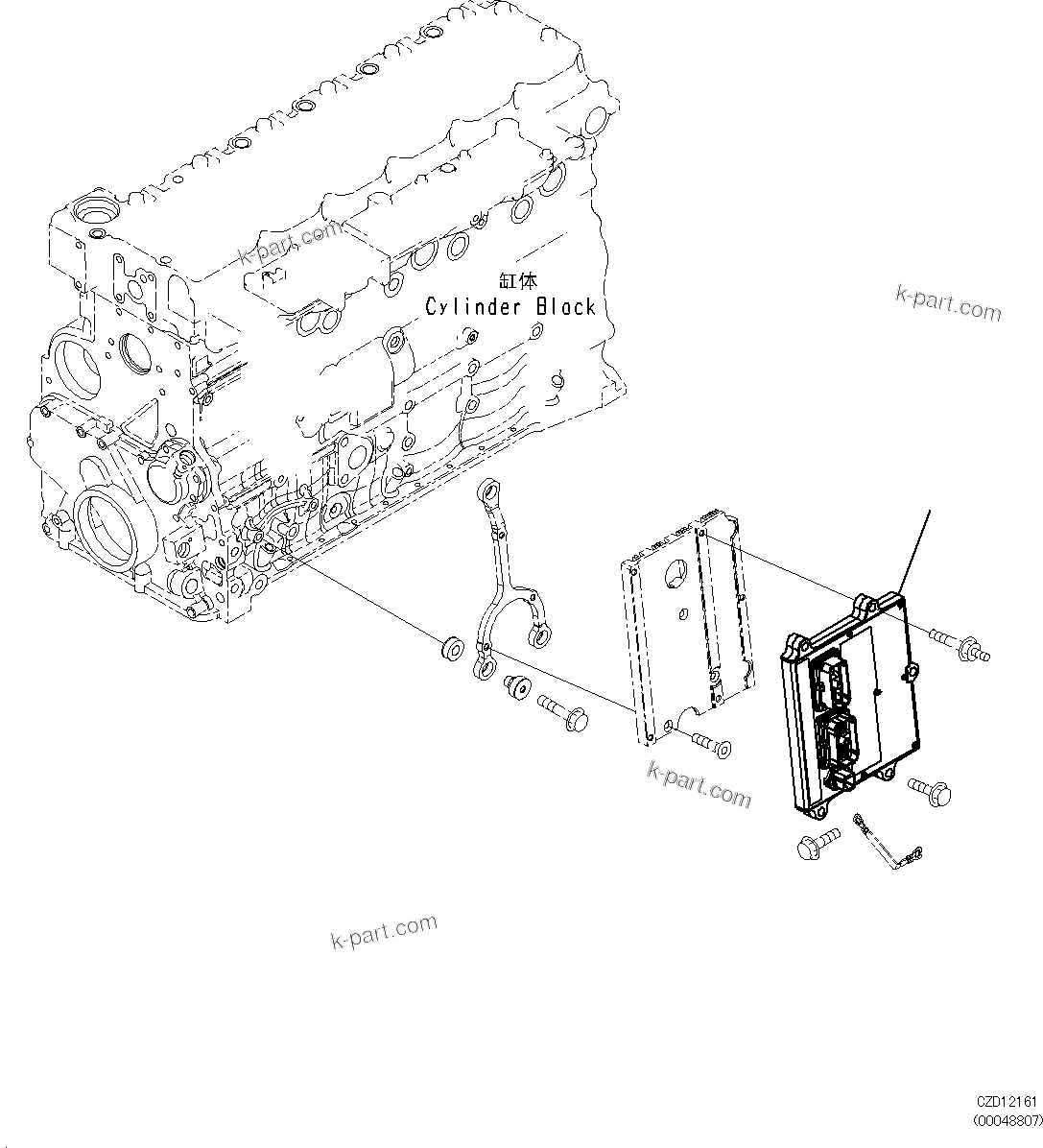 k-part.com

缸体
Cylinder Block

k-part.com

k-part.com

k-part.com

CZD12161
(00048807)