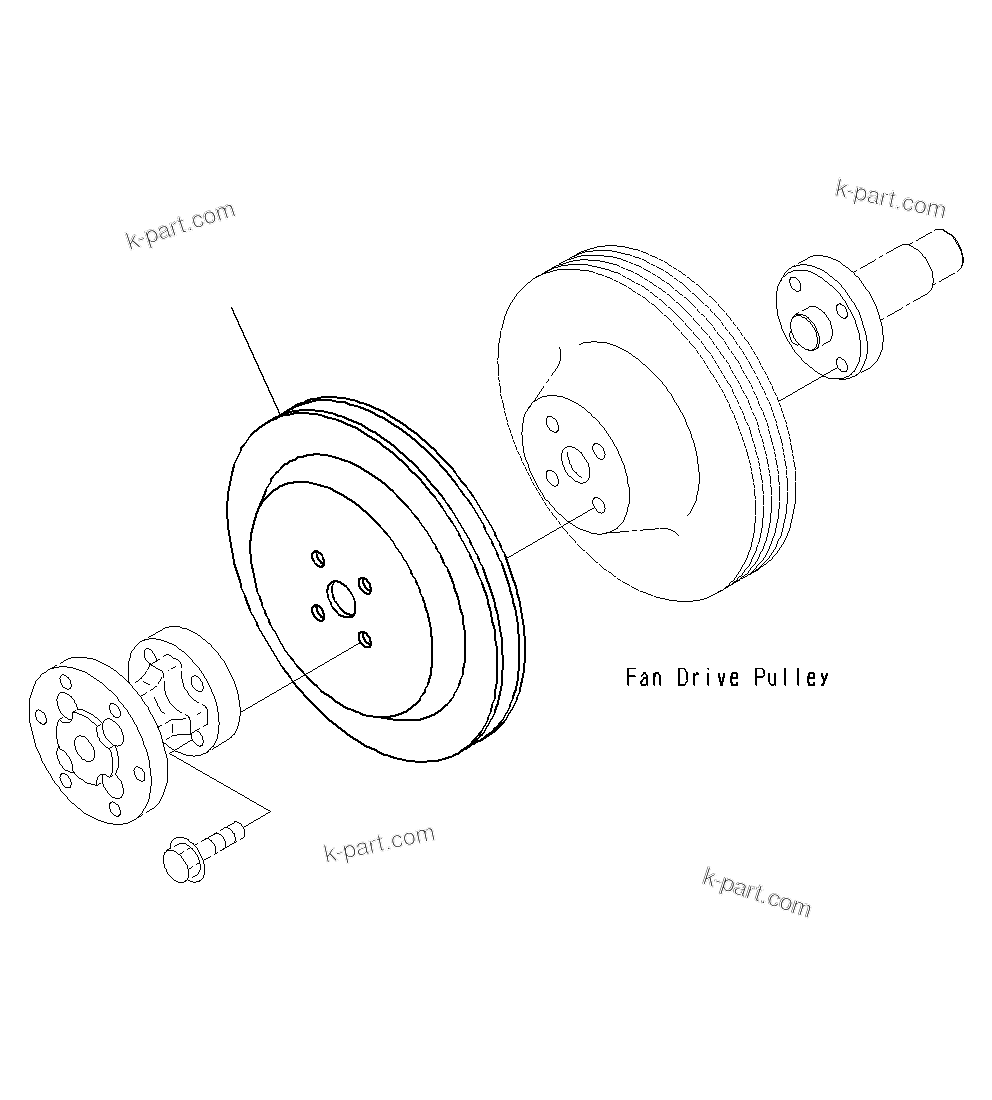 k-part.com

k-part.com

Fan Drive Pulley

k-part.com

k-part.com