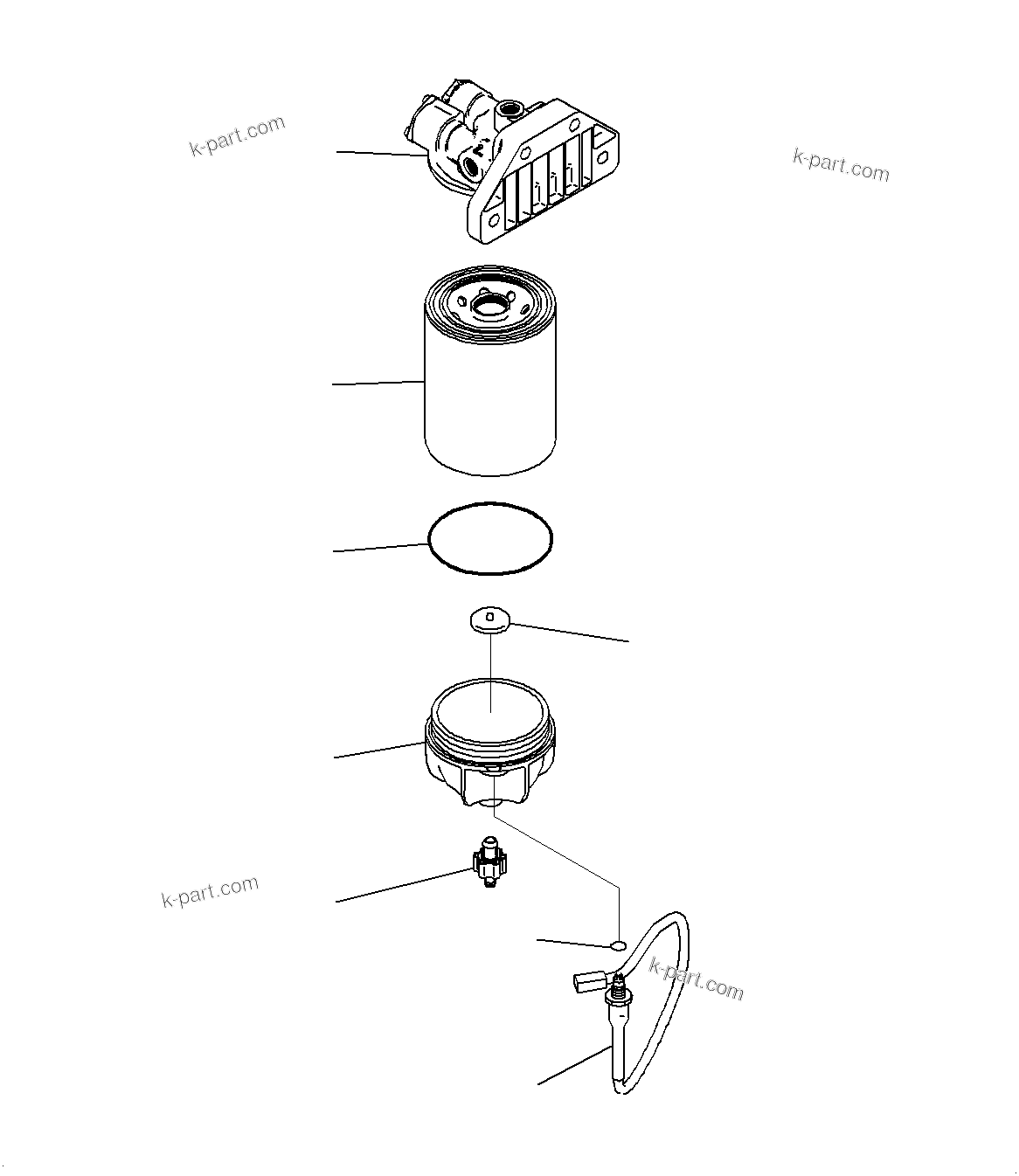 k-part.com

k-part.com

k-part.com

k-part.com