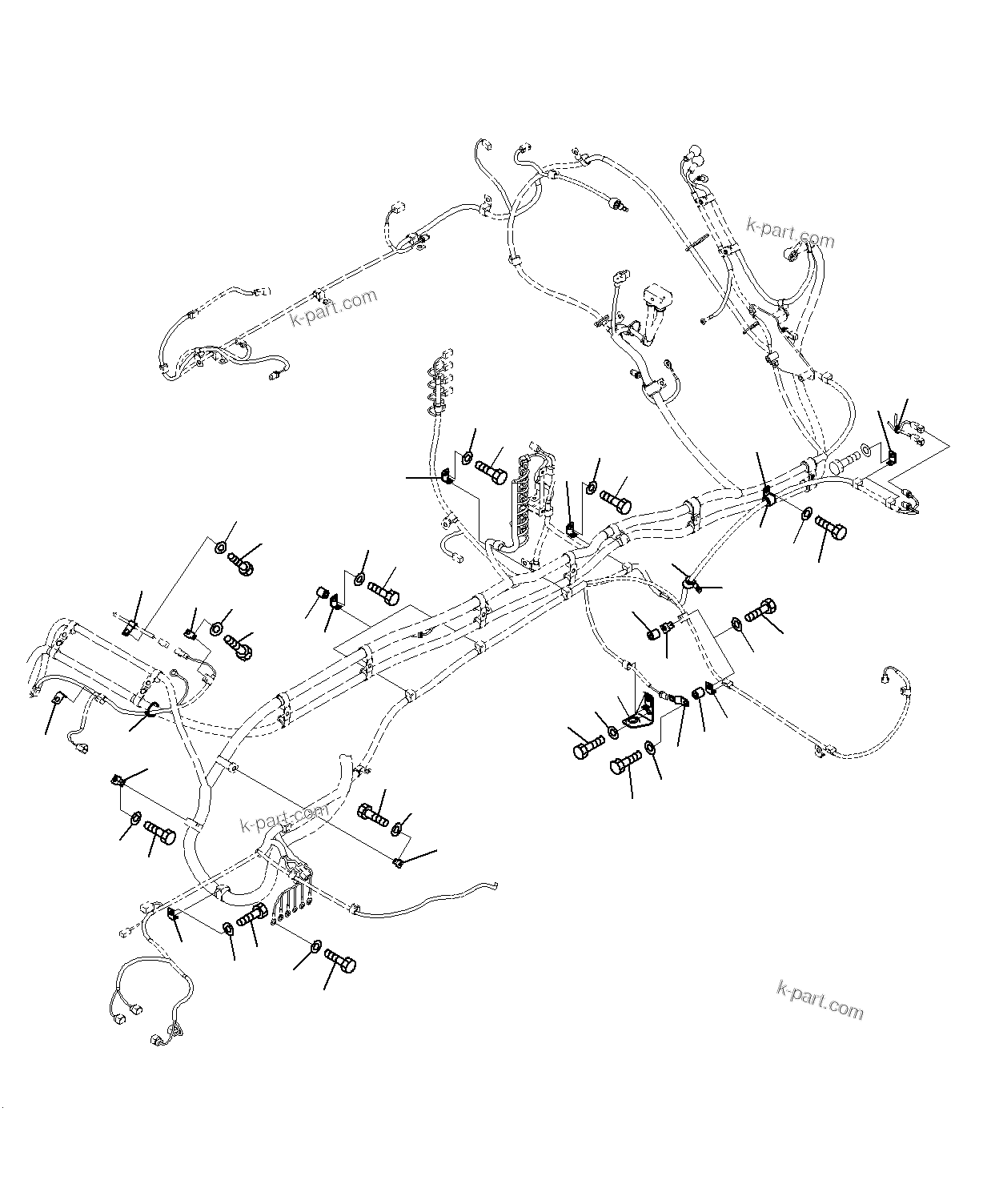 k-part.com

k-part.com

k-part.com

k-part.com