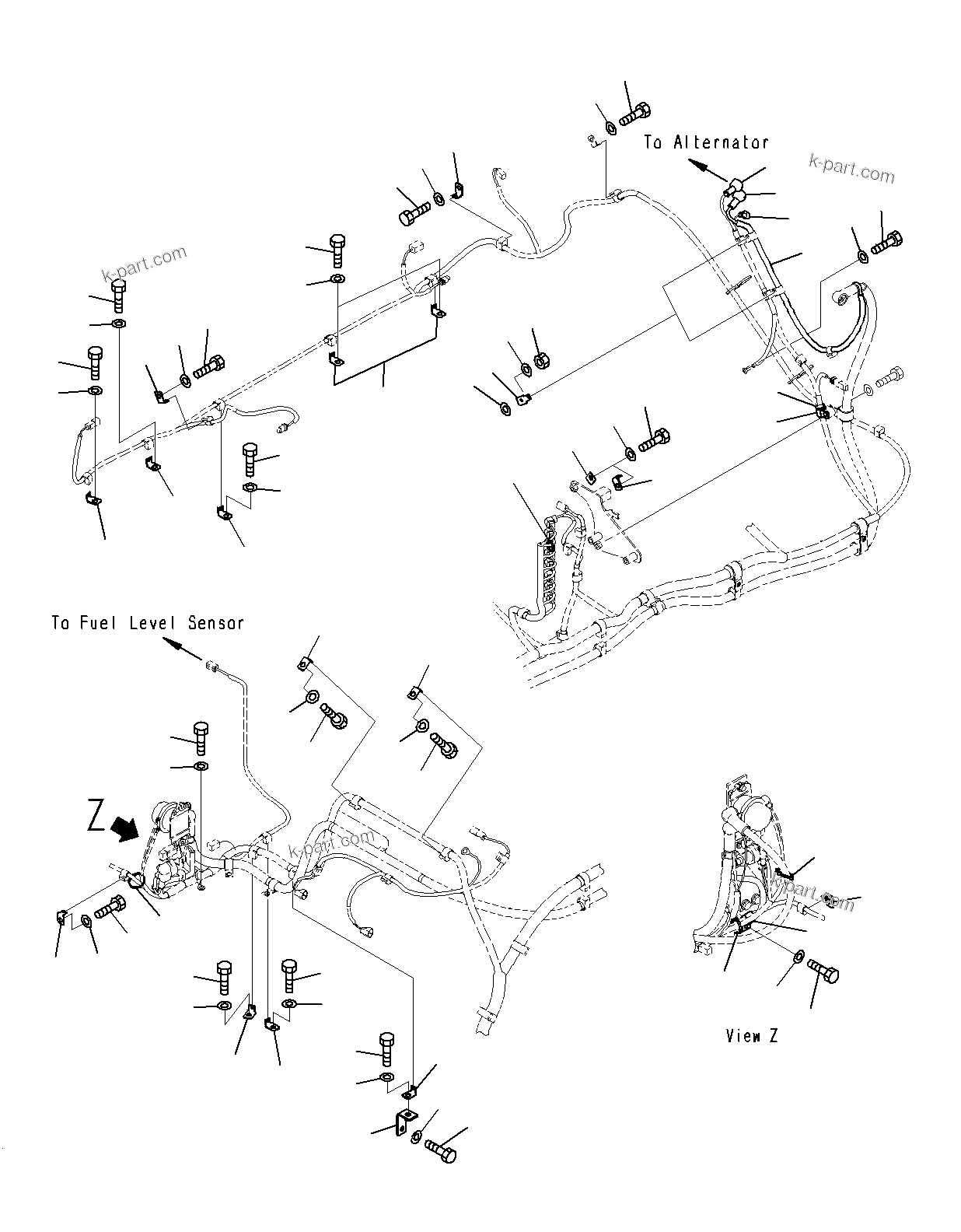 To Alternator

k-part.com

k-part.com

To Fuel Level Sensor

Z

k-part.com

k-part.com

View Z