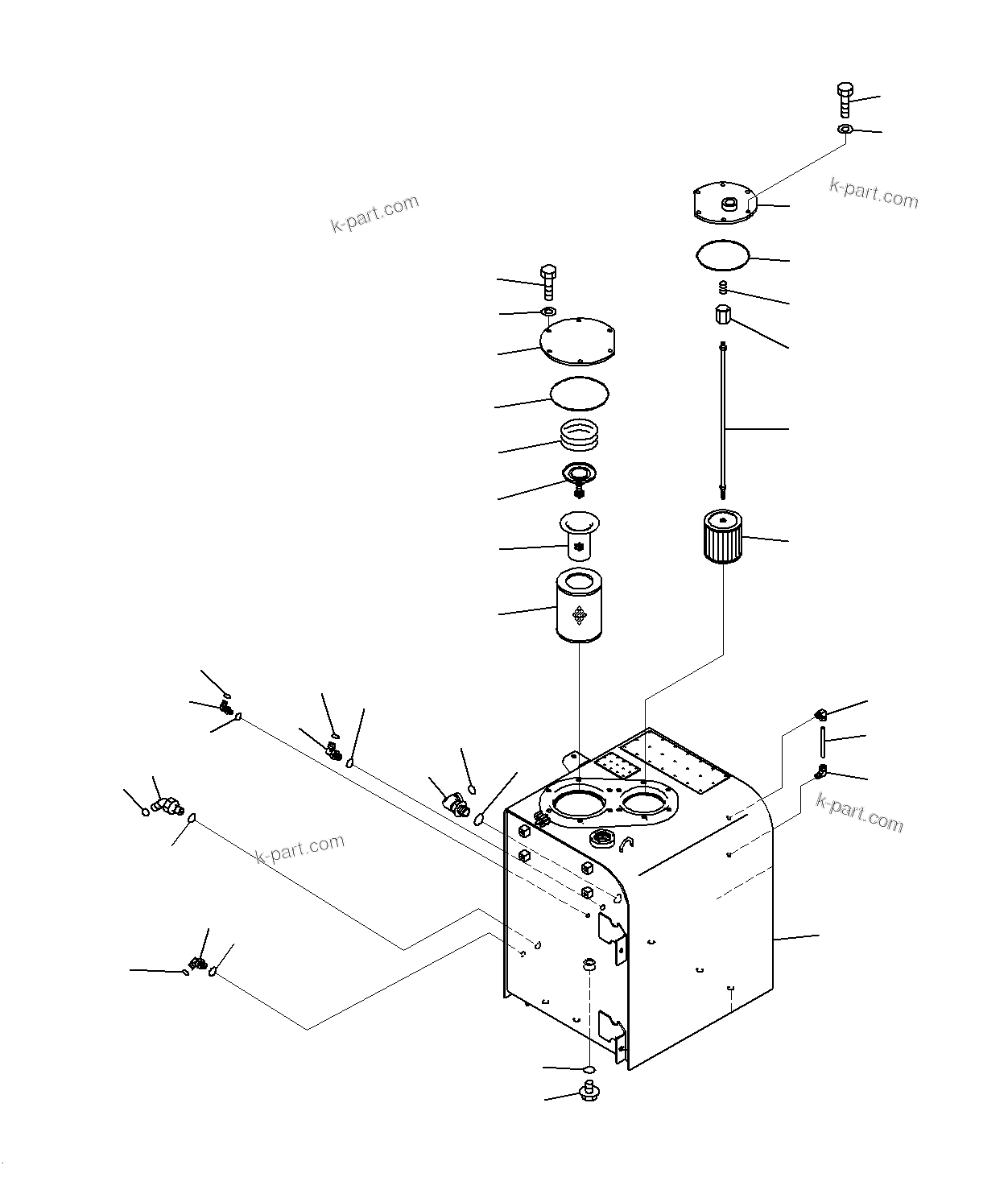 k-part.com

k-part.com

k-part.com

k-part.com