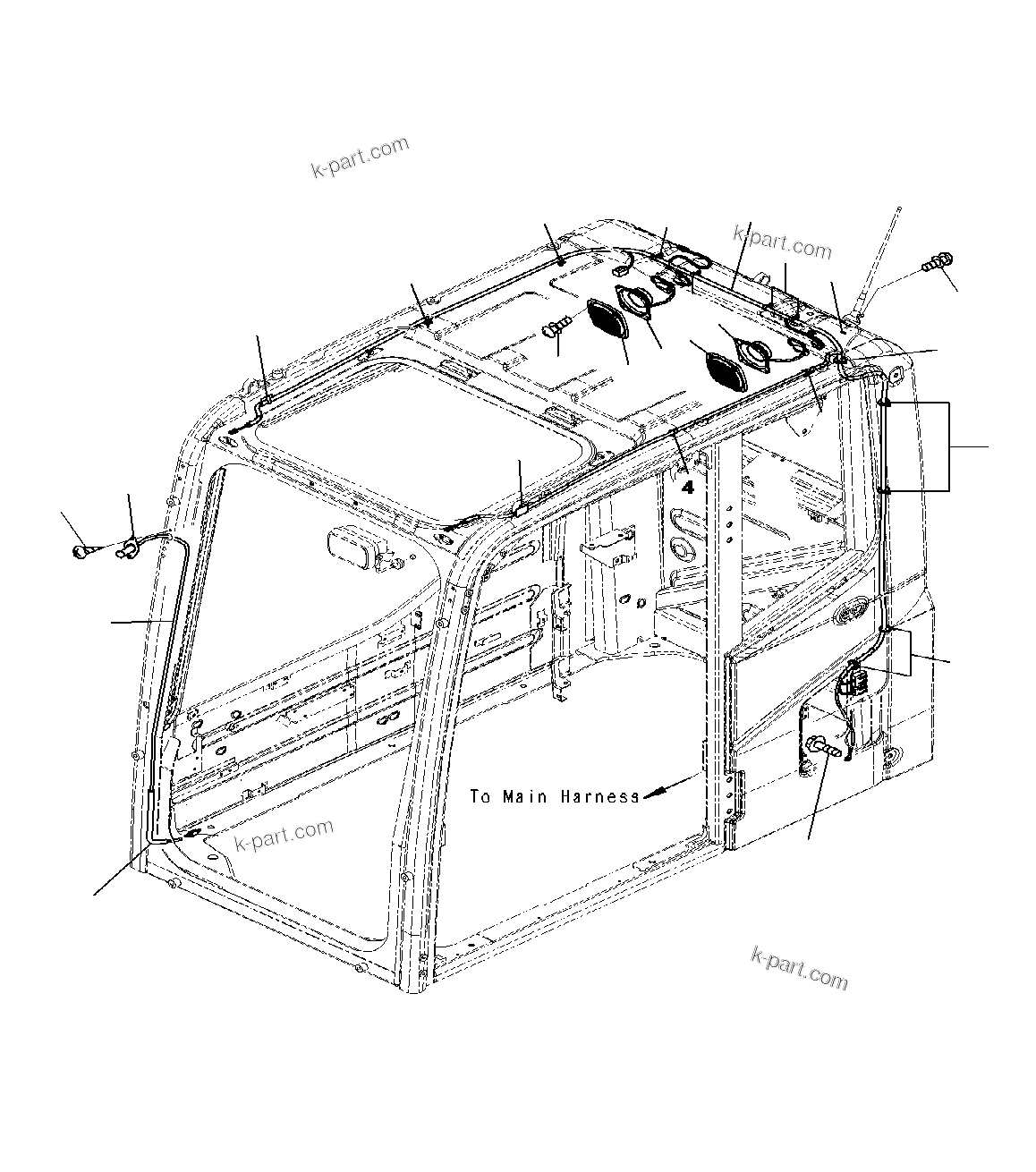 k-part.com

k-part.com

4

To Main Harness

k-part.com

k-part.com