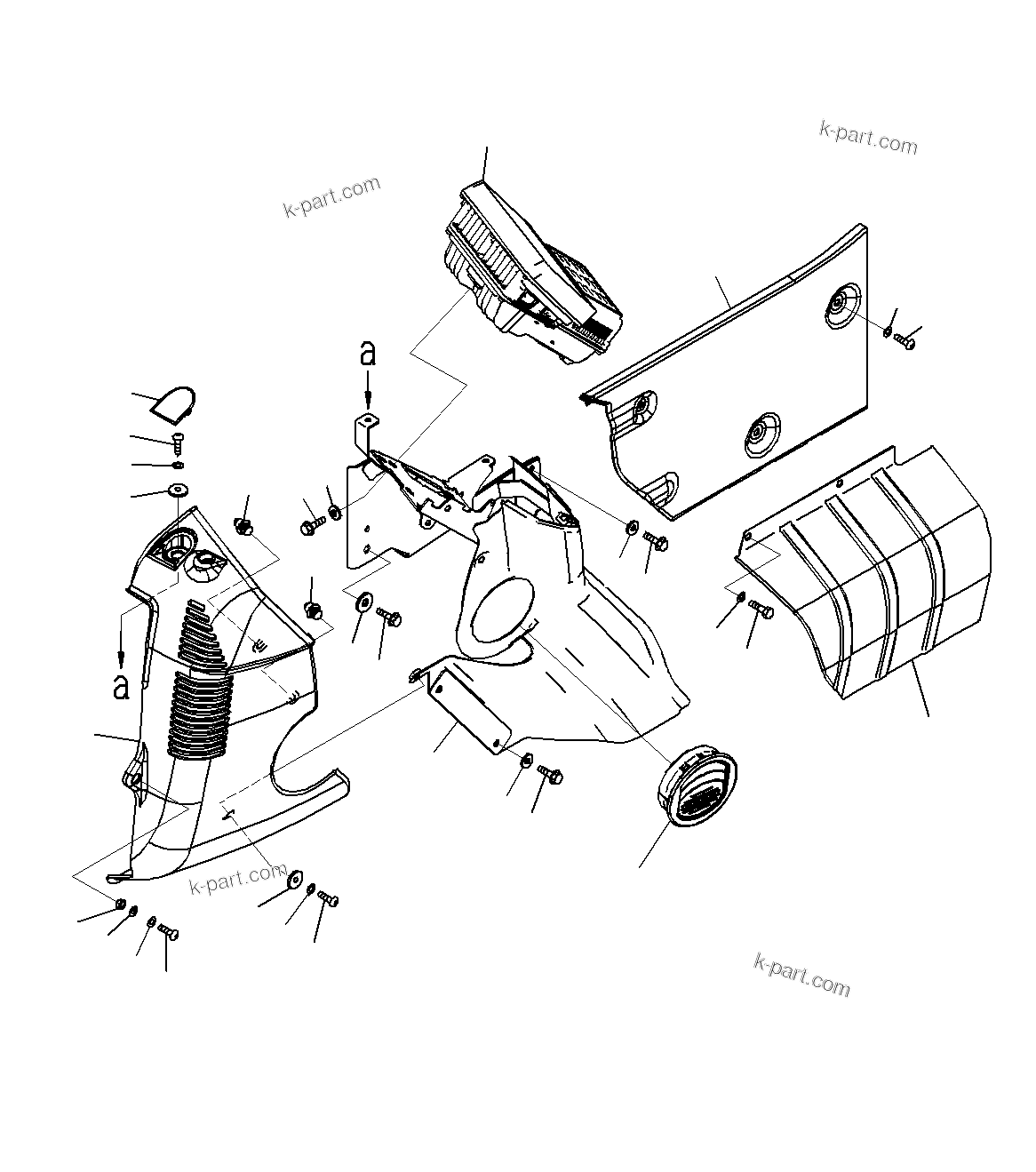 k-part.com

k-part.com

a

a

k-part.com

k-part.com