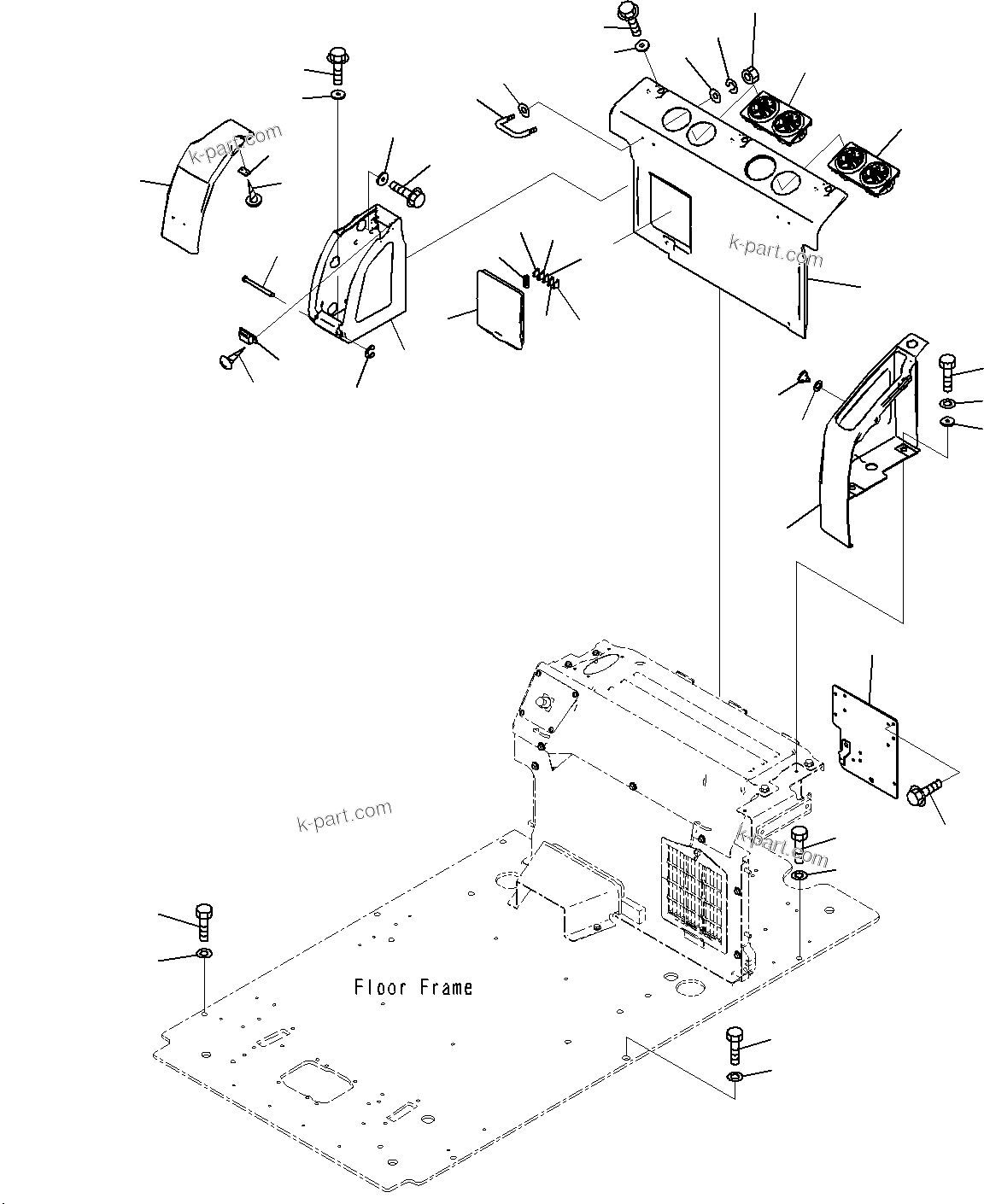 k-part.com

k-part.com

k-part.com

k-part.com

Floor Frame