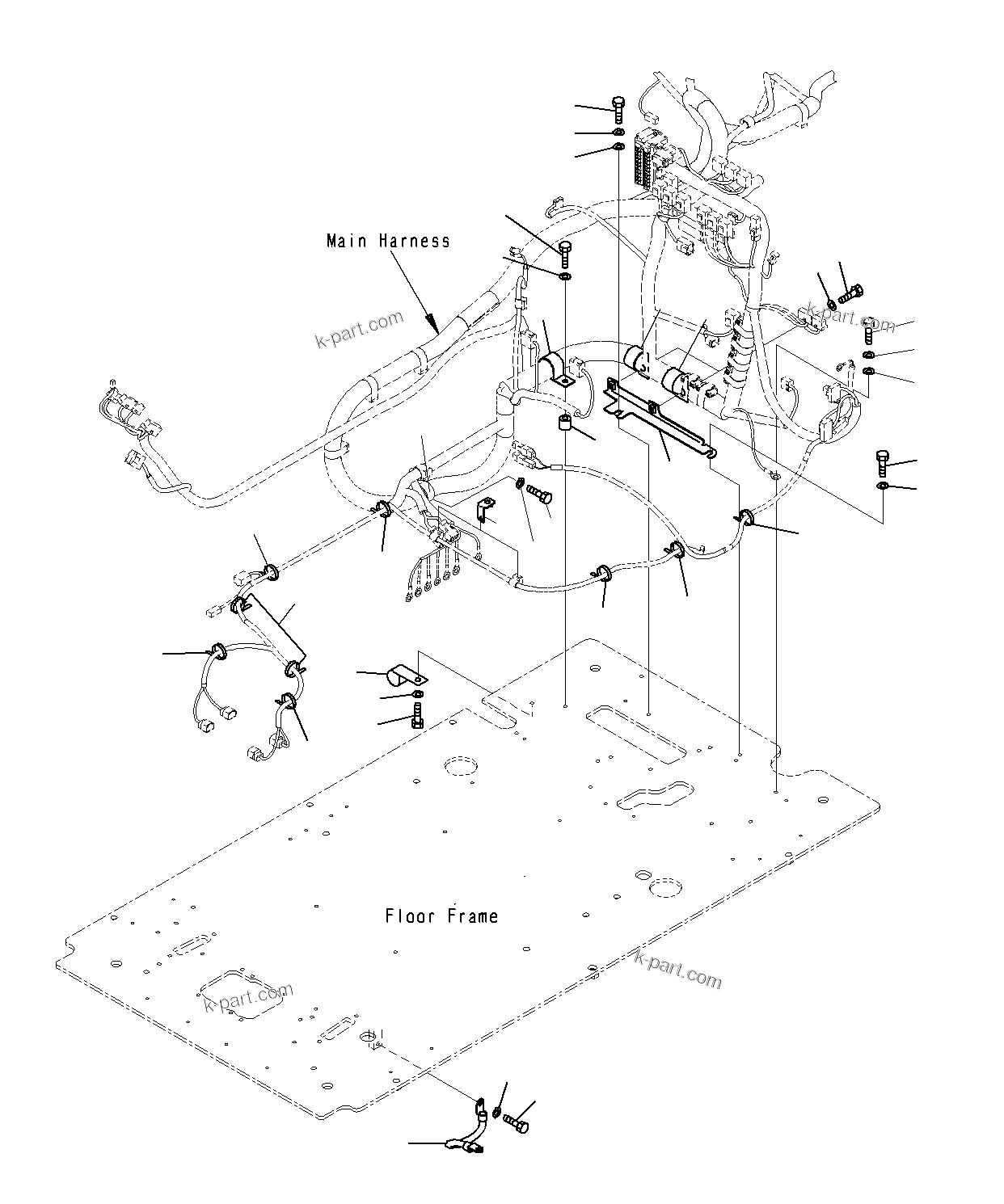 Main Harness

k-part.com

k-part.com

Floor Frame

k-part.com

k-part.com