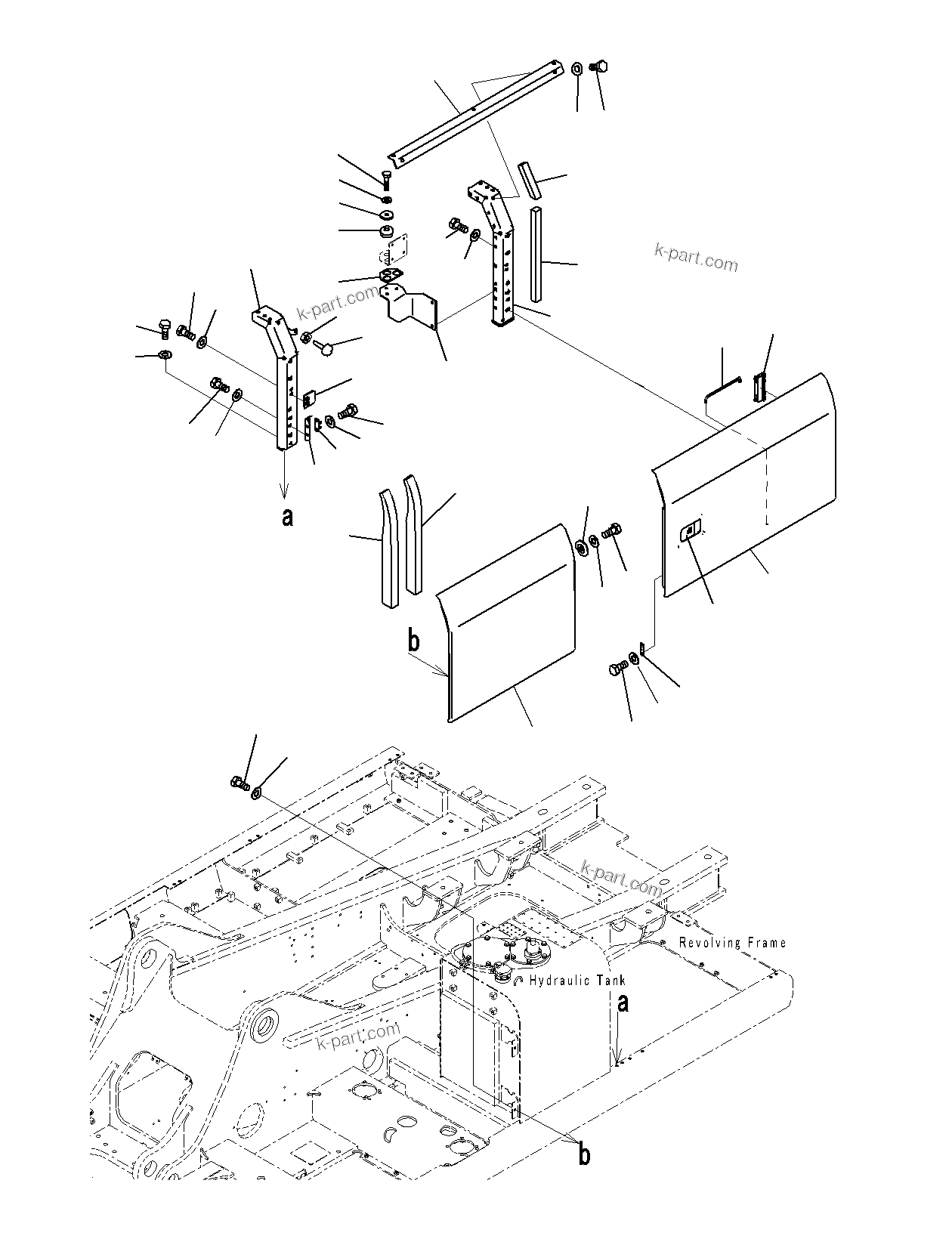 k-part.com

k-part.com

a

b

k-part.com

Revolving Frame

Hydraulic Tank

a

k-part.com

b