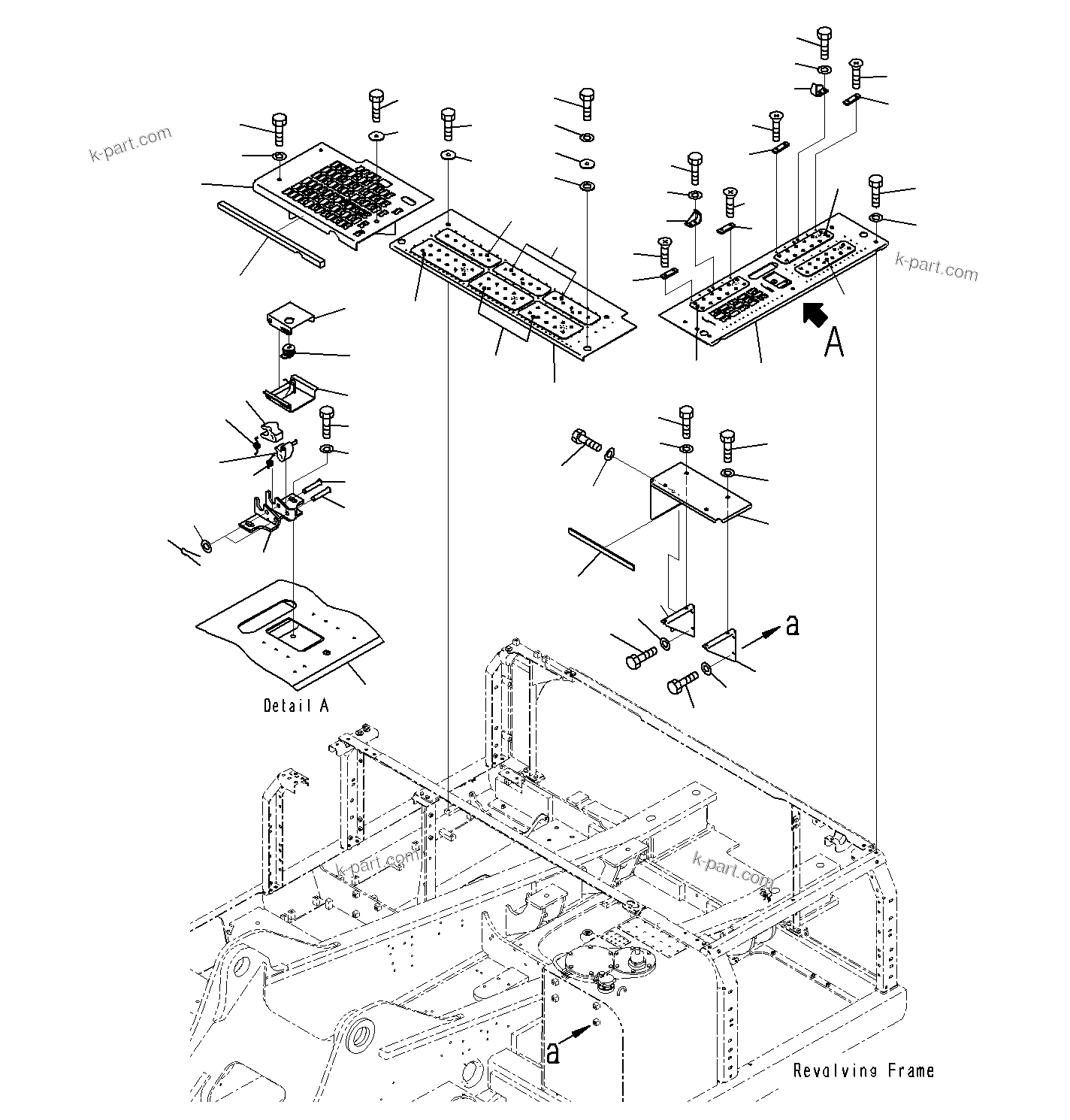 k-part.com

k-part.com

A

a

Detail A

k-part.com

k-part.com

a

Revolving Frame