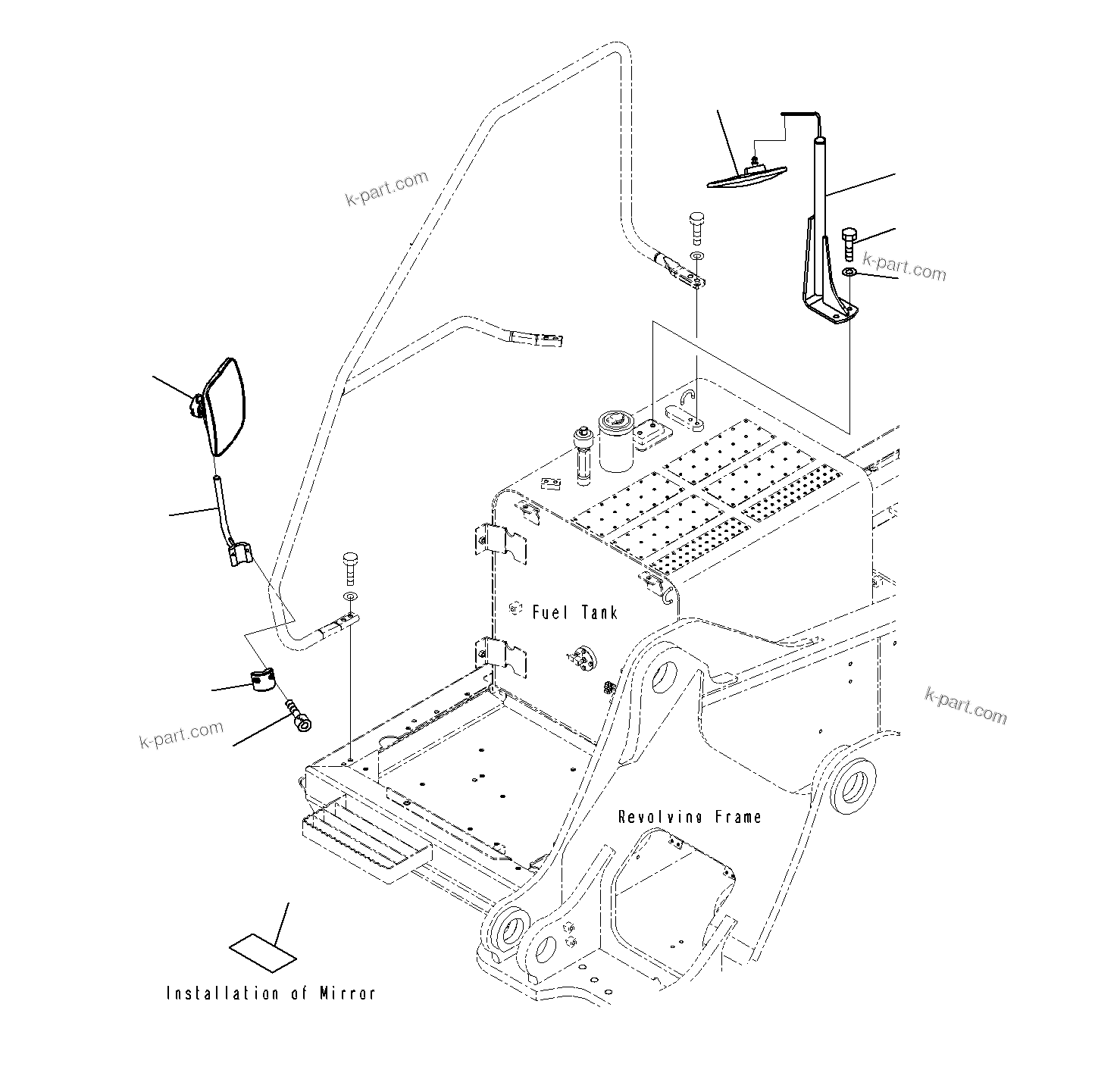 k-part.com

k-part.com

Fuel Tank

k-part.com

k-part.com

Revolving Frame

Installation of Mirror