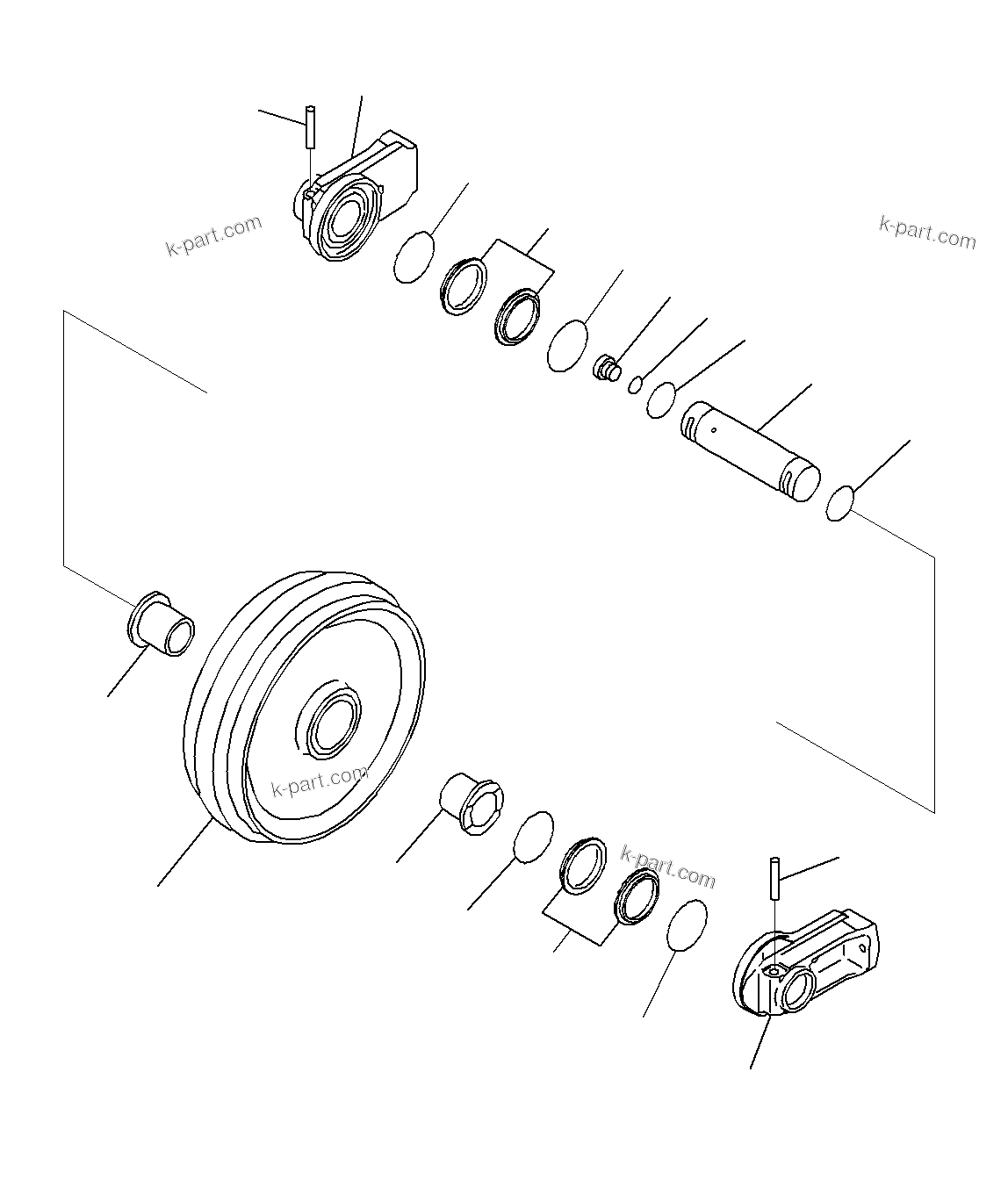 k-part.com

k-part.com

k-part.com

k-part.com