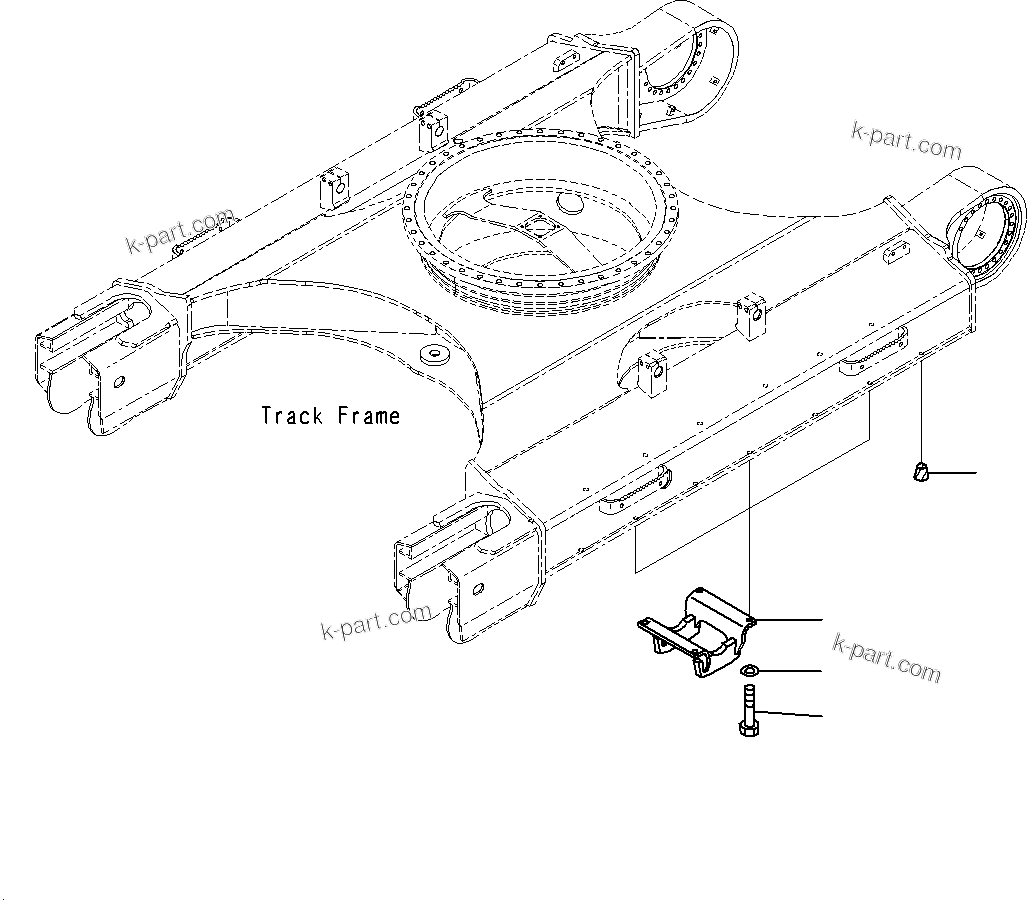 k-part.com

k-part.com

Track Frame

k-part.com

k-part.com