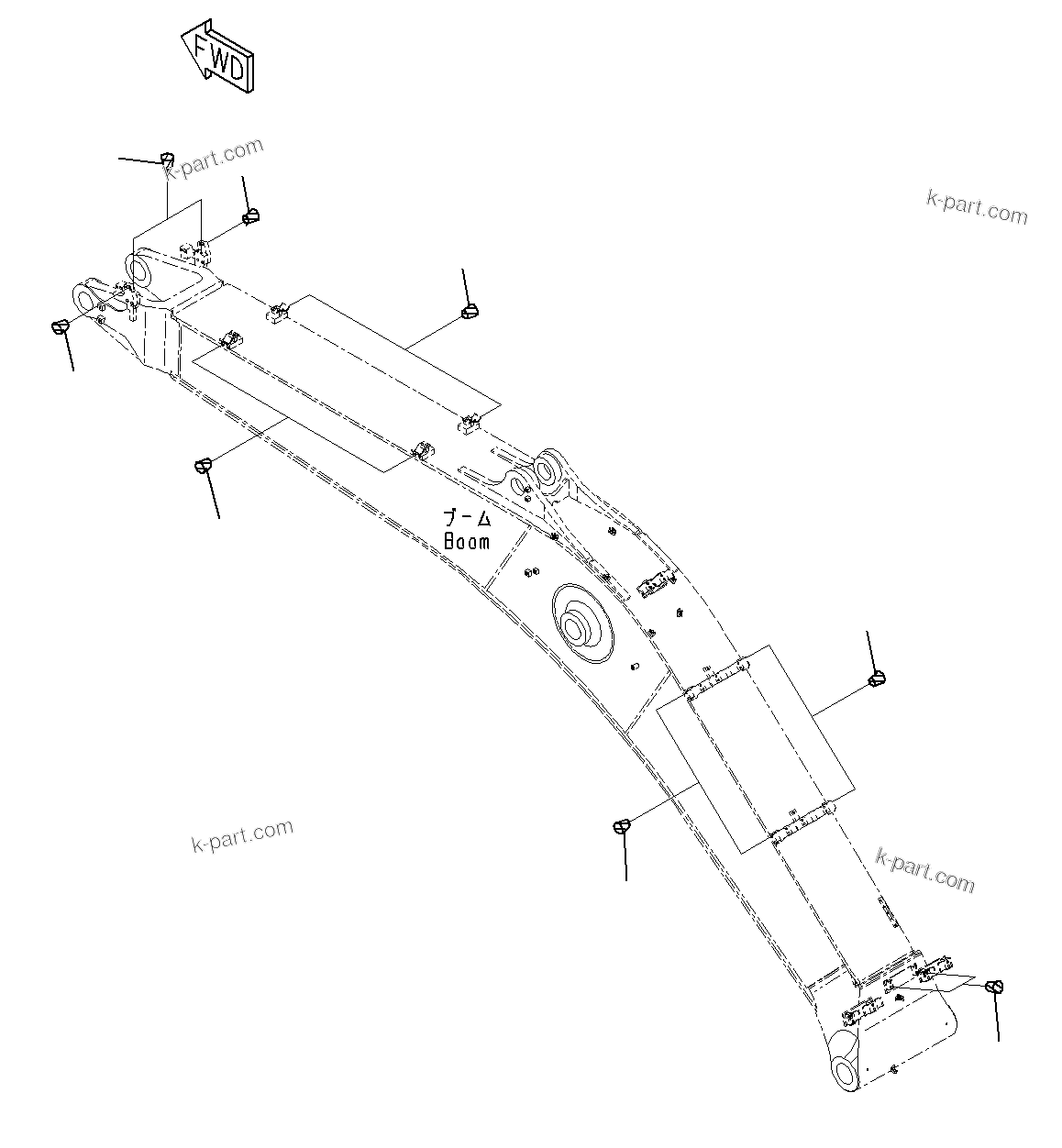 FWD

k-part.com

k-part.com

ブーム
Boom

k-part.com

k-part.com