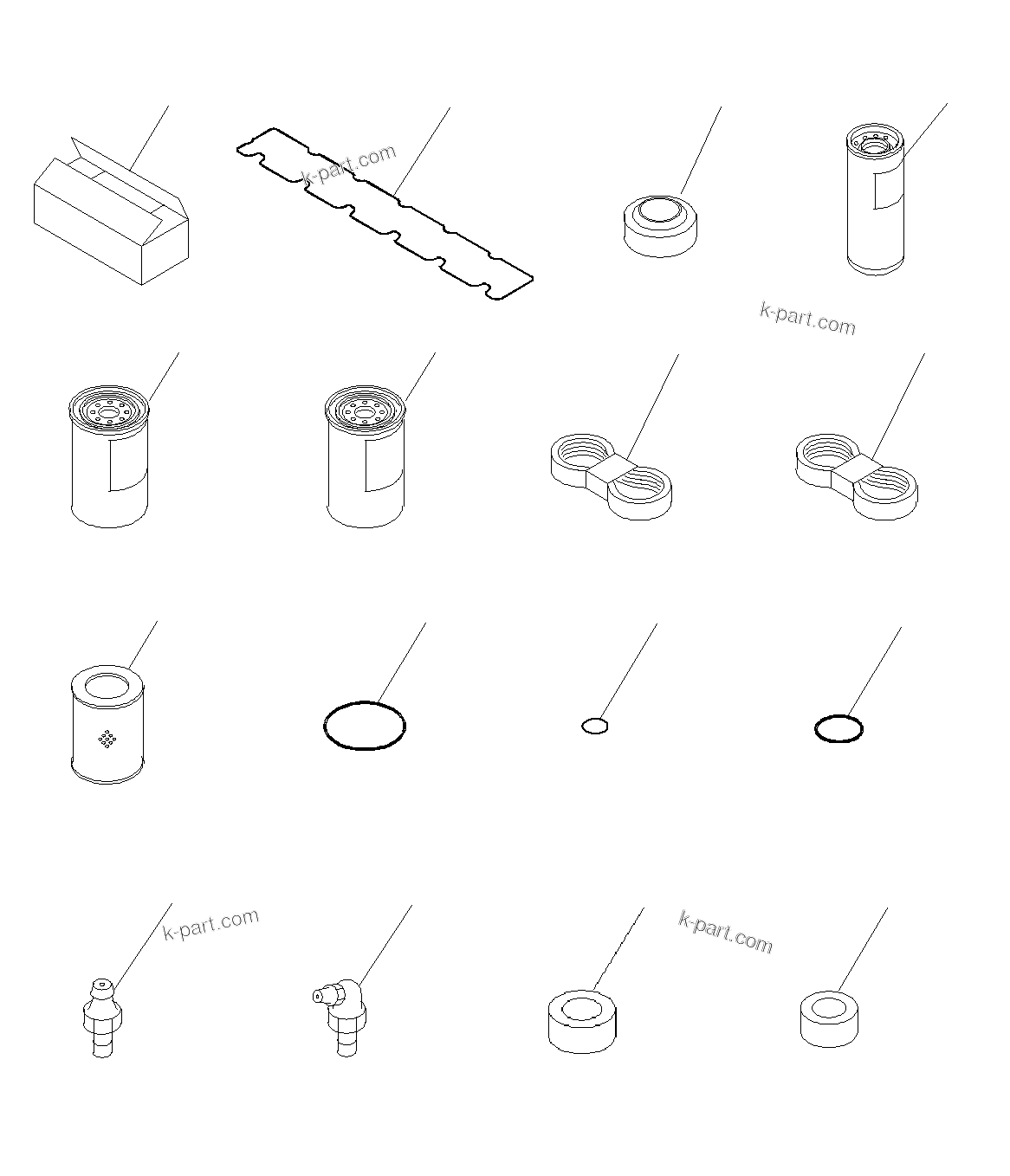 k-part.com

k-part.com

k-part.com

k-part.com