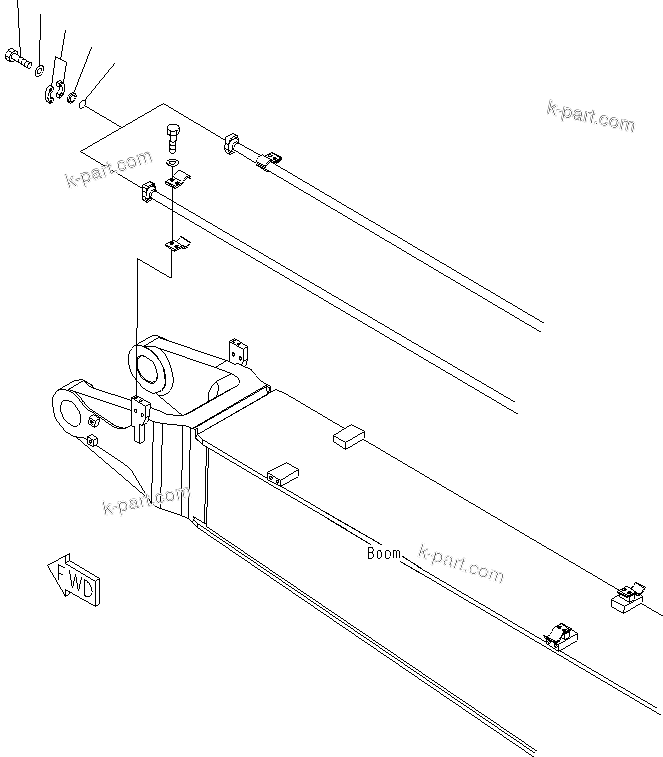 k-part.com

k-part.com

k-part.com

Boom

k-part.com

FWD