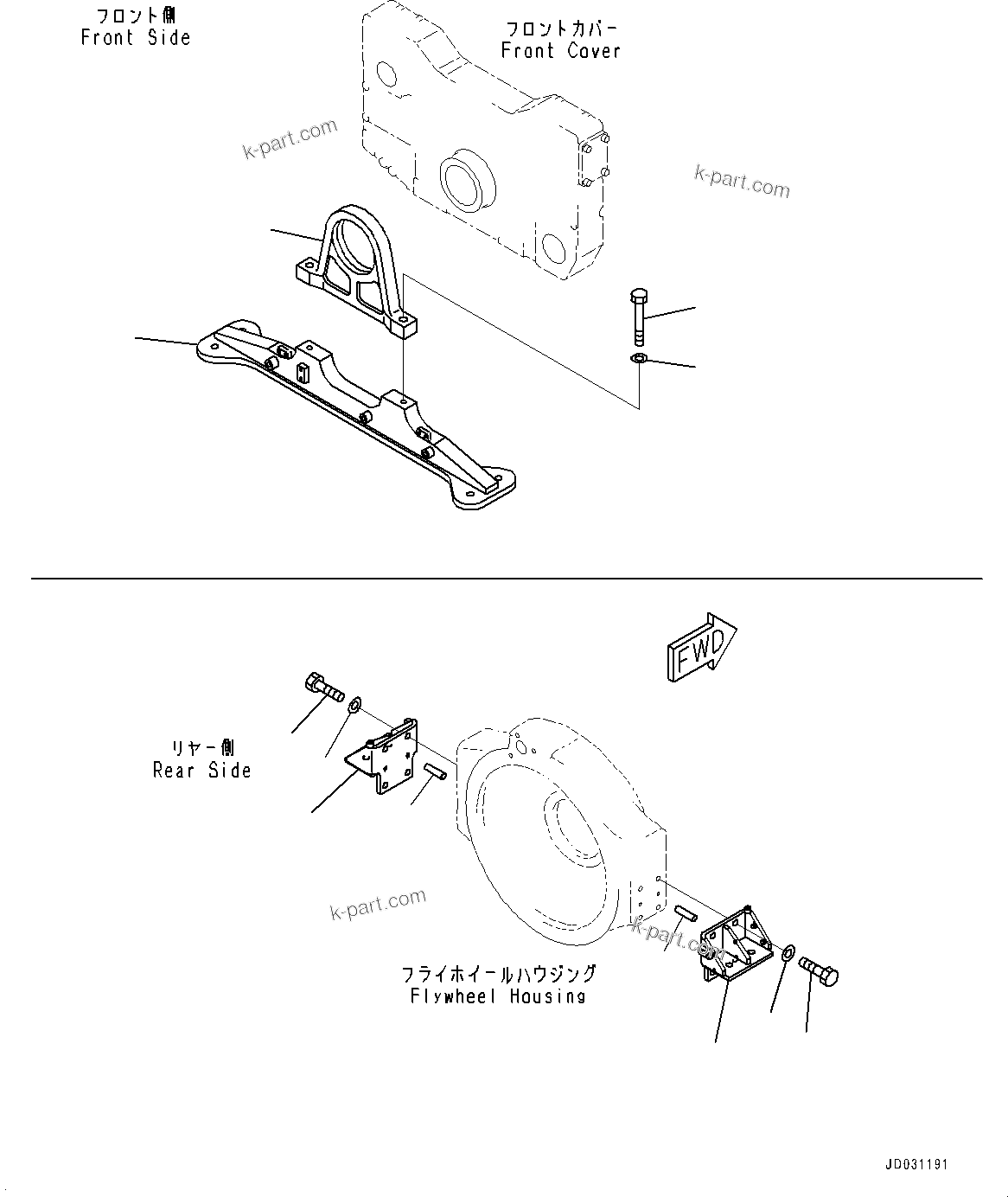 フロント側
Front Side

フロントカバー
Front Cover

k-part.com

k-part.com

FWD

リヤー側
Rear Side

k-part.com

k-part.com

フライホイールハウジング
Flywheel Housing

JD031191